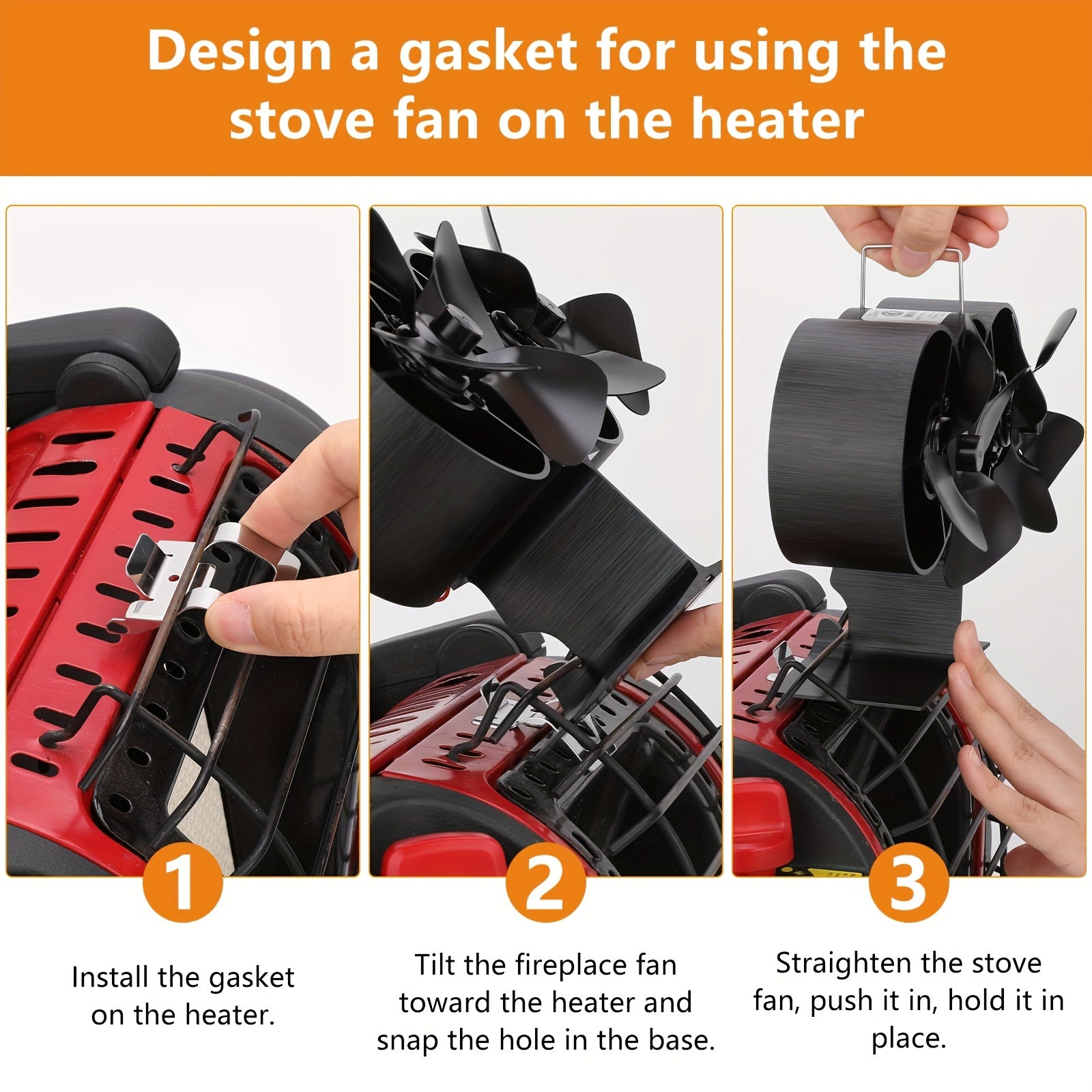 Design a gasket for using the stove fan on the heater

1

Install the gasket on the heater.

2

Tilt the fireplace fan toward the heater and snap the hole in the base.

3

Straighten the stove fan, push it in, hold it in place.