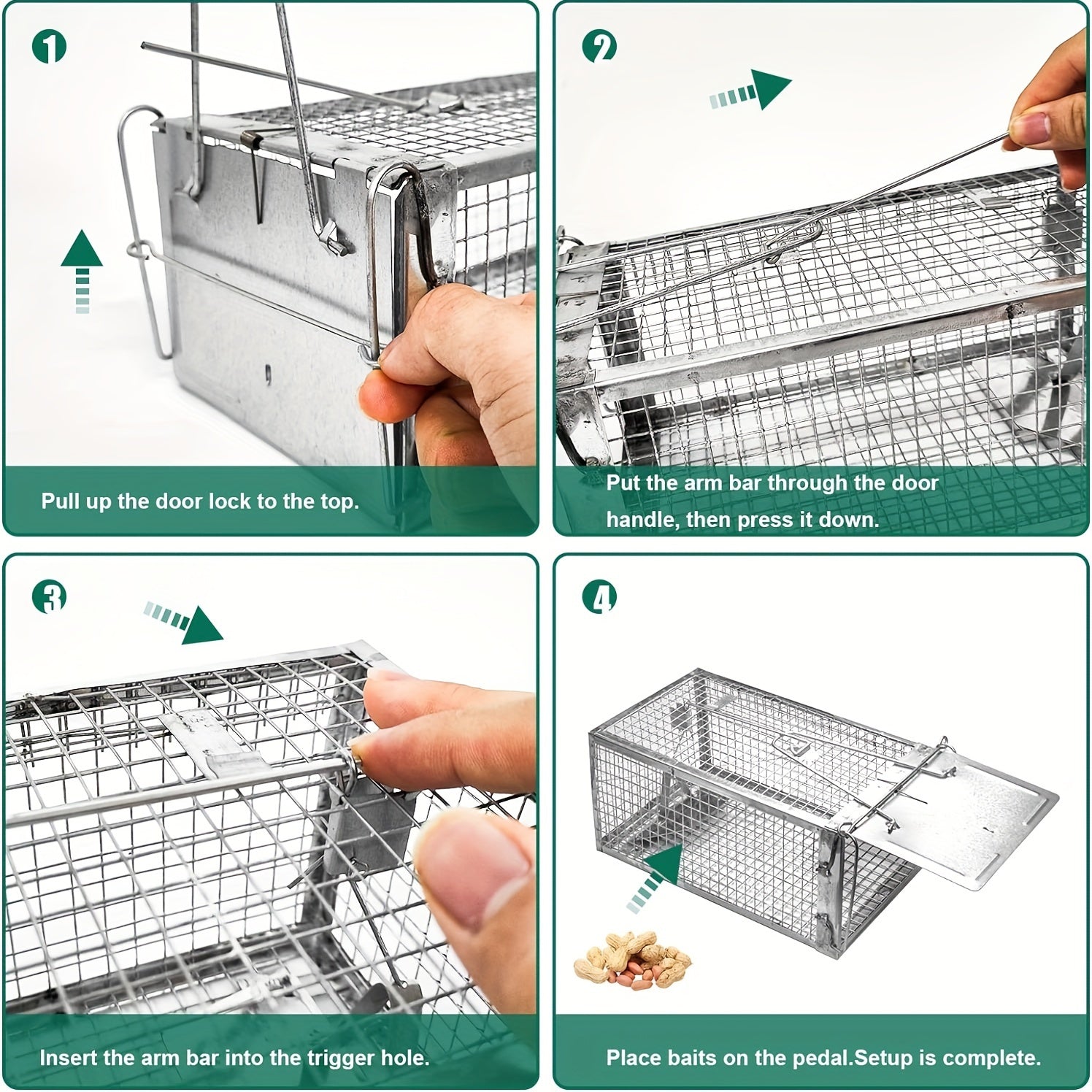 1

Pull up the door lock to the top.

2

Put the arm bar through the door handle, then press it down.

3

Insert the arm bar into the trigger hole.

4

Place baits on the pedal.Setup is complete.