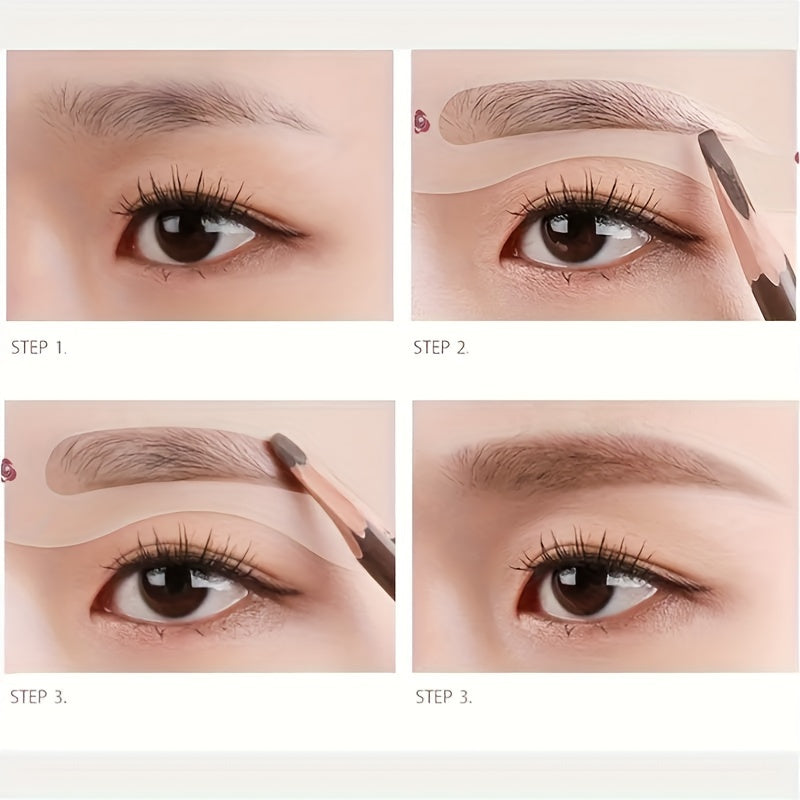 STEP 1.

STEP 2.

STEP 3.

STEP 3.