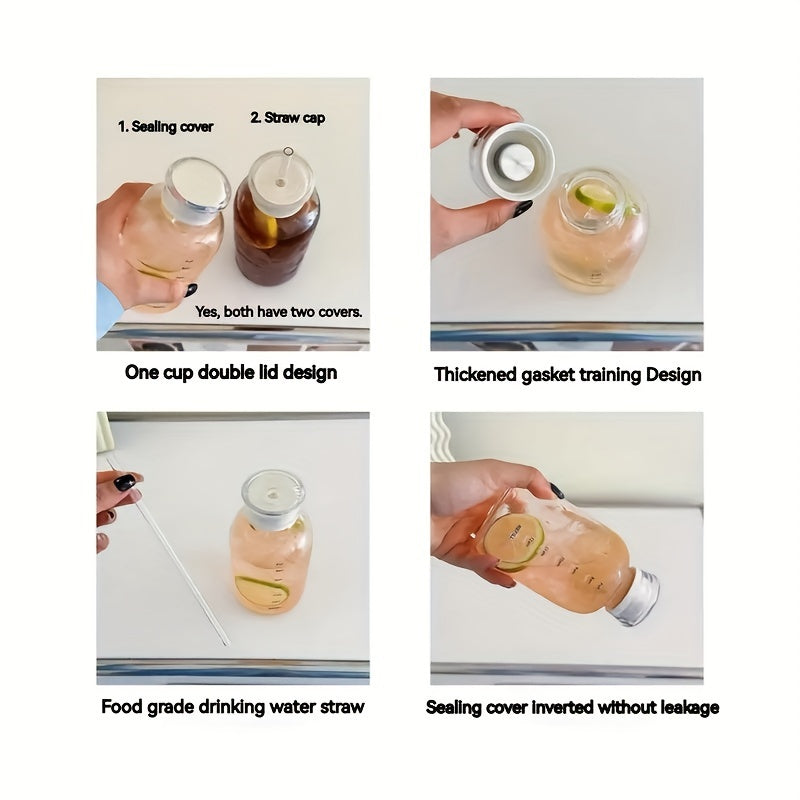 1. Sealing cover

2. Straw cap

Yes, both have two covers.

One cup double lid design

Thickened gasket training Design

Food grade drinking water straw

Sealing cover inverted without leakage