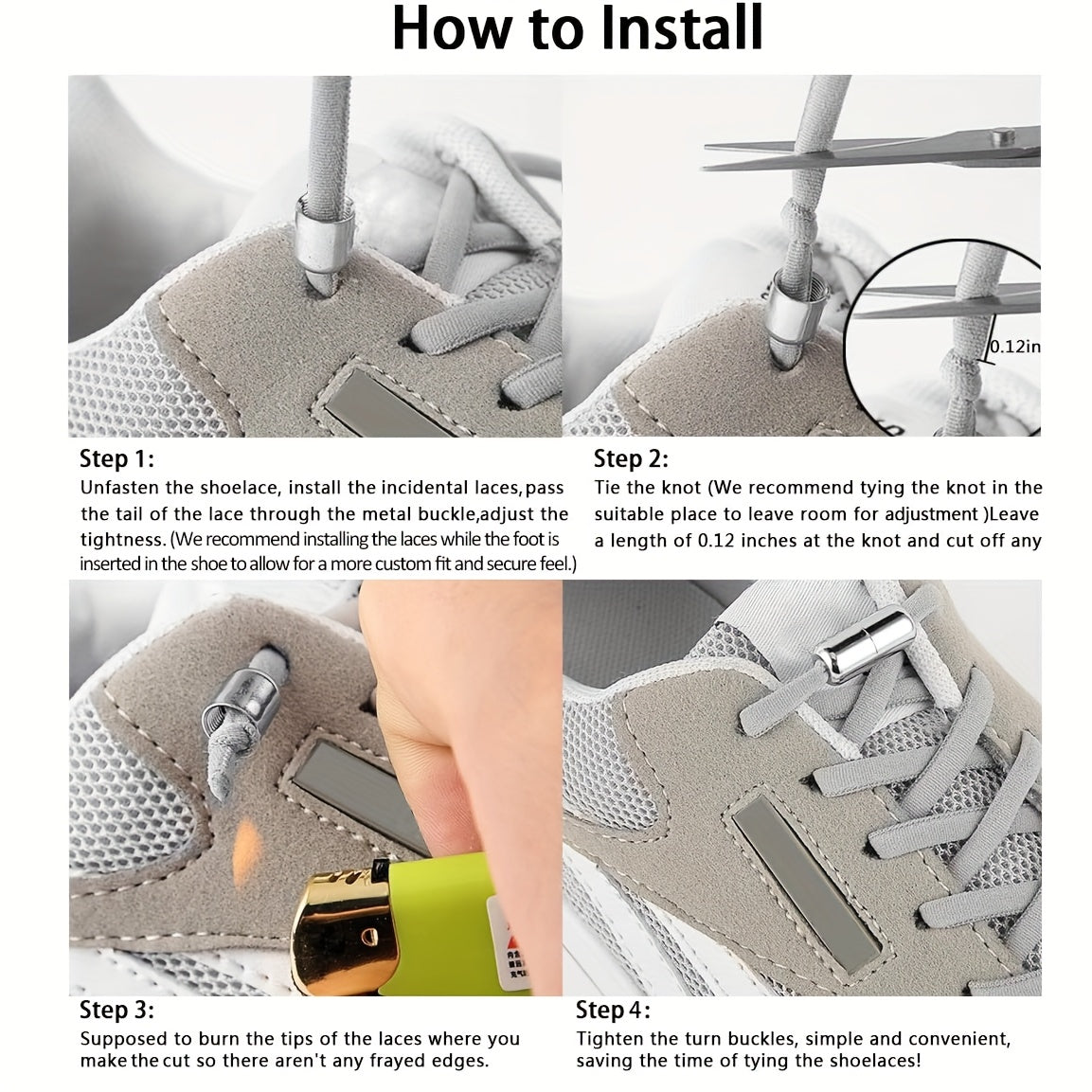 How to Install

0.12in

Step 1:
Unfasten the shoelace, install the incidental laces,pass the tail of the lace through the metal buckle,adjust the tightness. (We recommend installing the laces while the foot is inserted in the shoe to allow for a more custom fit and secure feel.)

Step 2:
Tie the knot (We recommend tying the knot in the suitable place to leave room for adjustment )Leave a length of 0.12 inches at the knot and cut off any

Step 3:
Supposed to burn the tips of the laces where you make the cut so there aren't any frayed edges.

Step 4:
Tighten the turn buckles, simple and convenient, saving the time of tying the shoelaces!