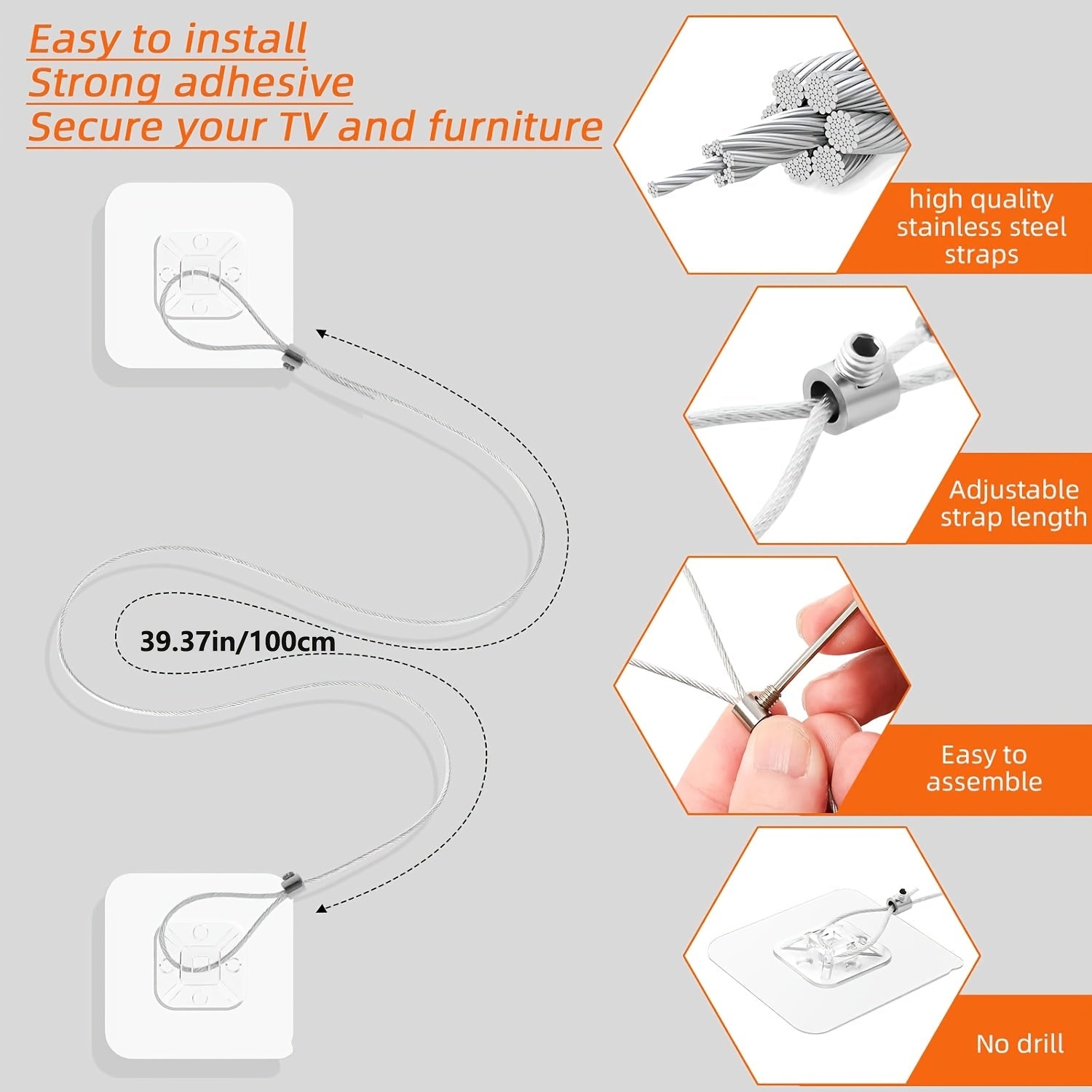 Easy to install
Strong adhesive
Secure your TV and furniture

39.37in/100cm

high quality stainless steel straps

Adjustable strap length

Easy to assemble

No drill