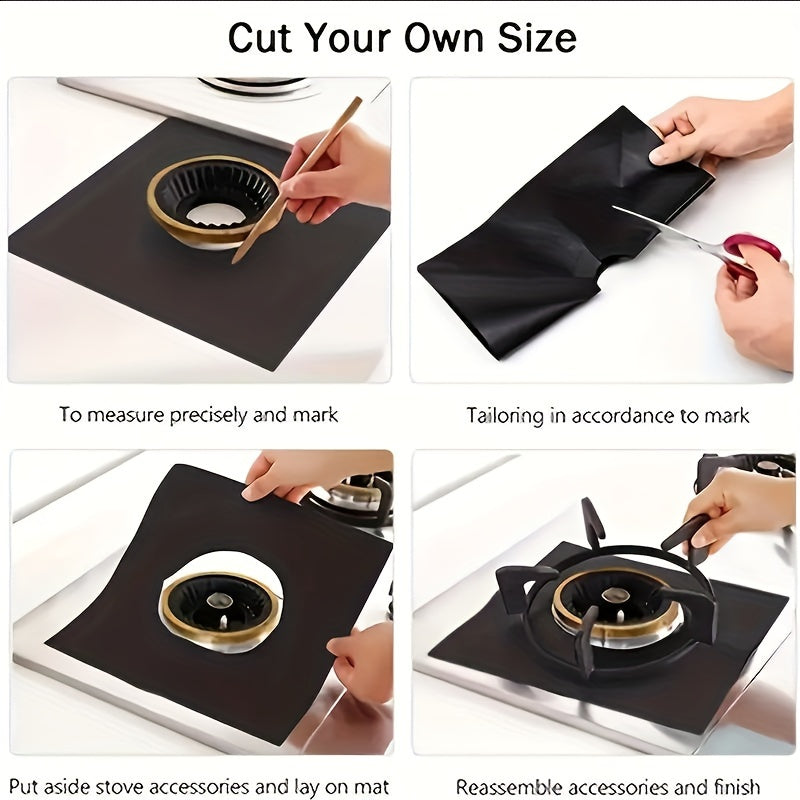 Cut Your Own Size

To measure precisely and mark

Tailoring in accordance to mark

Put aside stove accessories and lay on mat

Reassemble accessories and finish