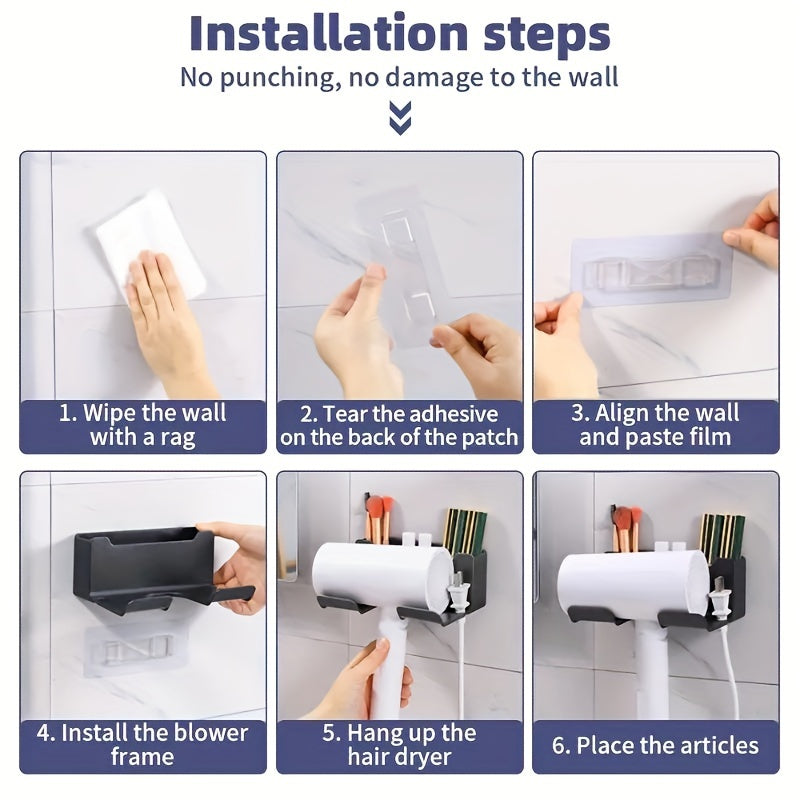 Installation steps
No punching, no damage to the wall

1. Wipe the wall with a rag

2. Tear the adhesive on the back of the patch

3. Align the wall and paste film

4. Install the blower frame

5. Hang up the hair dryer

6. Place the articles