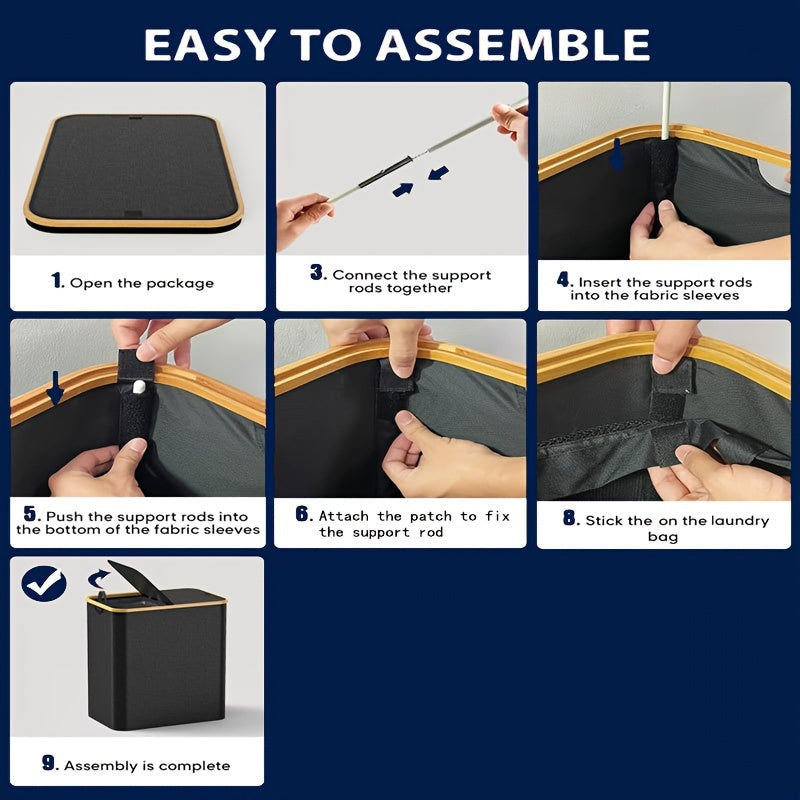 EASY TO ASSEMBLE

1. Open the package

3. Connect the support rods together

4. Insert the support rods into the fabric sleeves

5. Push the support rods into the bottom of the fabric sleeves

6. Attach the patch to fix the support rod

8. Stick the on the laundry bag

9. Assembly is complete