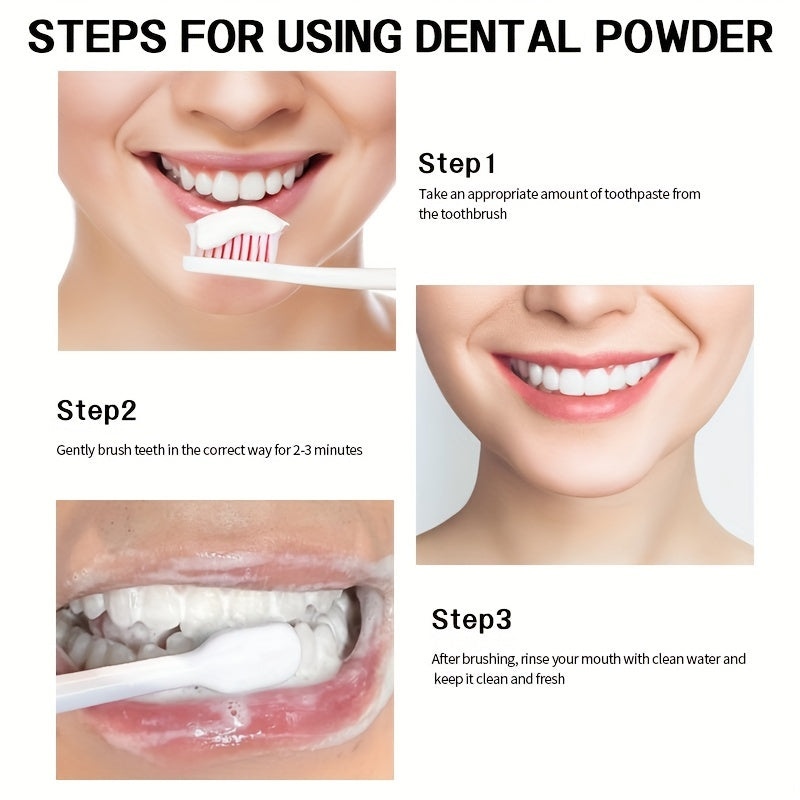 STEPS FOR USING DENTAL POWDER

Step1

Take an appropriate amount of toothpaste from the toothbrush

Step2

Gently brush teeth in the correct way for 2-3 minutes

Step3

After brushing, rinse your mouth with clean water and keep it clean and fresh