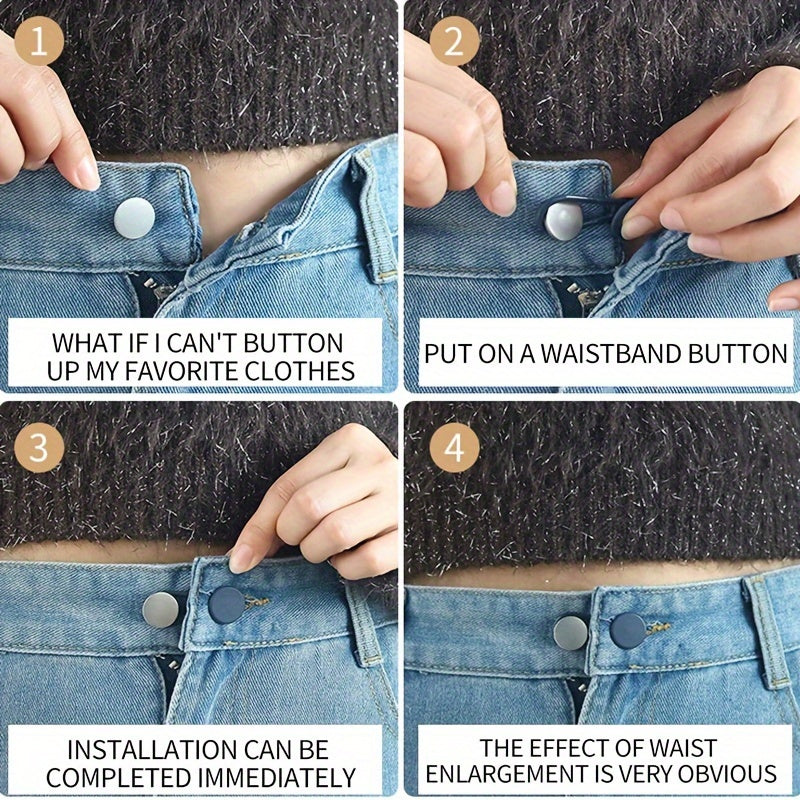 1

WHAT IF I CAN'T BUTTON UP MY FAVORITE CLOTHES

2

PUT ON A WAISTBAND BUTTON

3

INSTALLATION CAN BE COMPLETED IMMEDIATELY

4

THE EFFECT OF WAIST ENLARGEMENT IS VERY OBVIOUS