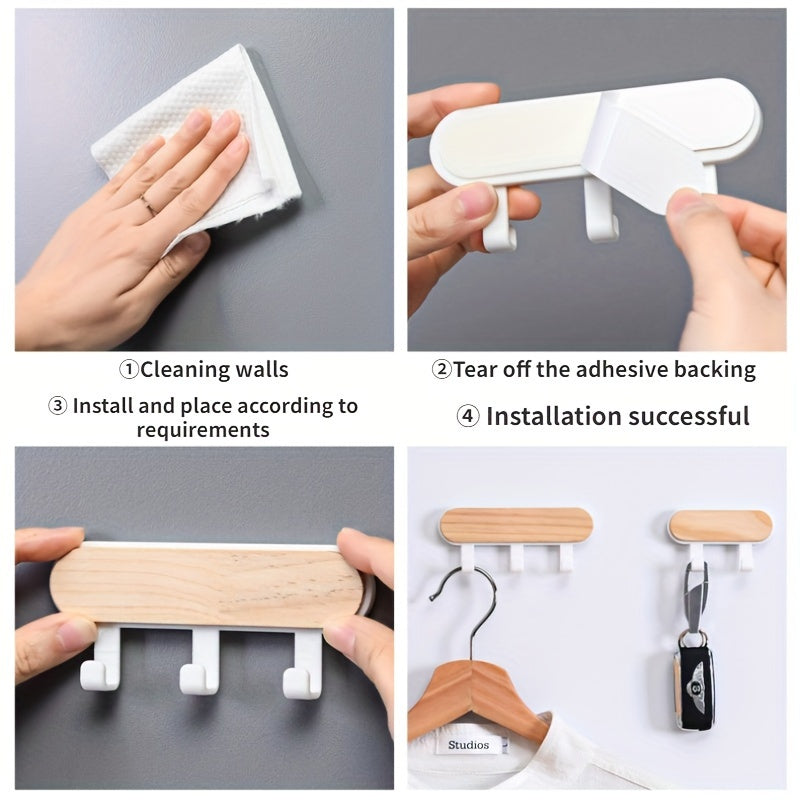 ①Cleaning walls

②Tear off the adhesive backing

③ Install and place according to requirements

④ Installation successful

Studios