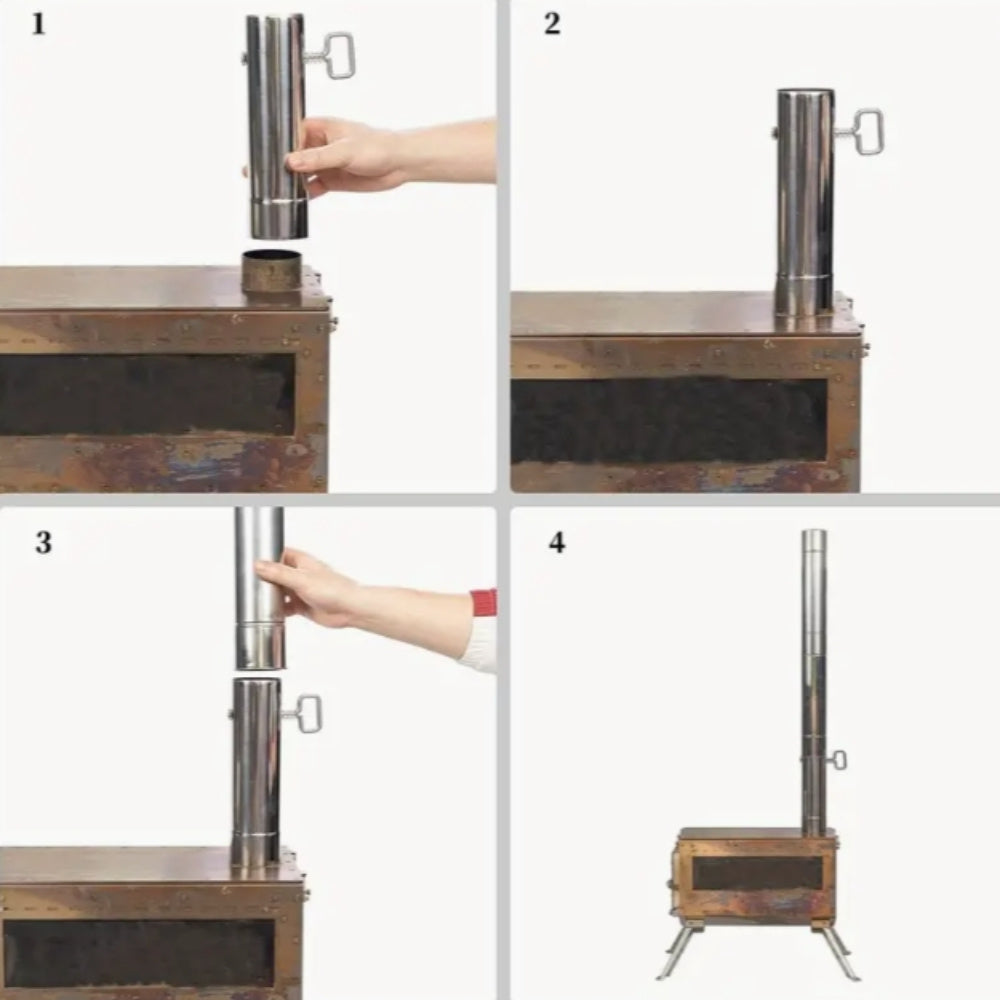 1

2

3

4