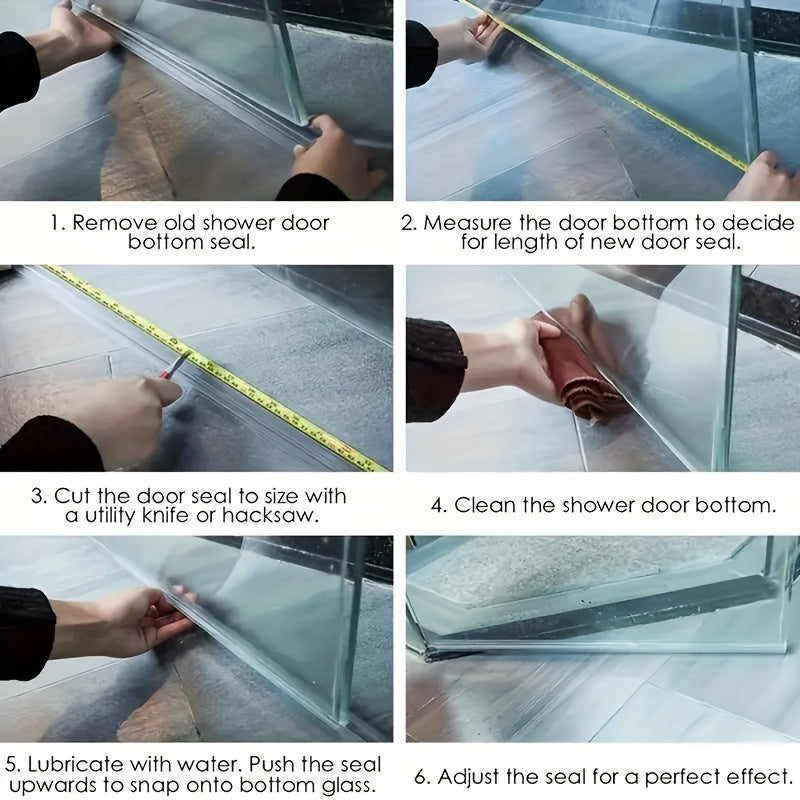 1. Remove old shower door bottom seal.

2. Measure the door bottom to decide for length of new door seal.

3. Cut the door seal to size with a utility knife or hacksaw.

4. Clean the shower door bottom.

5. Lubricate with water. Push the seal upwards to snap onto bottom glass.

6. Adjust the seal for a perfect effect.