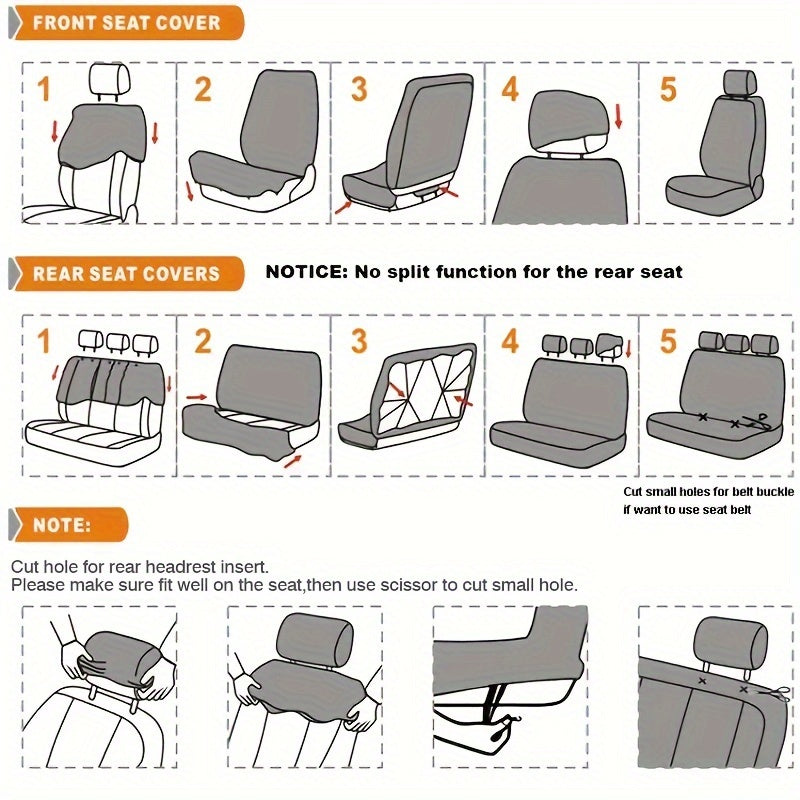 FRONT SEAT COVER

1

2

3

4

5

REAR SEAT COVERS

NOTICE: No split function for the rear seat

1

2

3

4

5

Cut small holes for belt buckle if want to use seat belt

NOTE:

Cut hole for rear headrest insert.
Please make sure fit well on the seat,then use scissor to cut small hole.