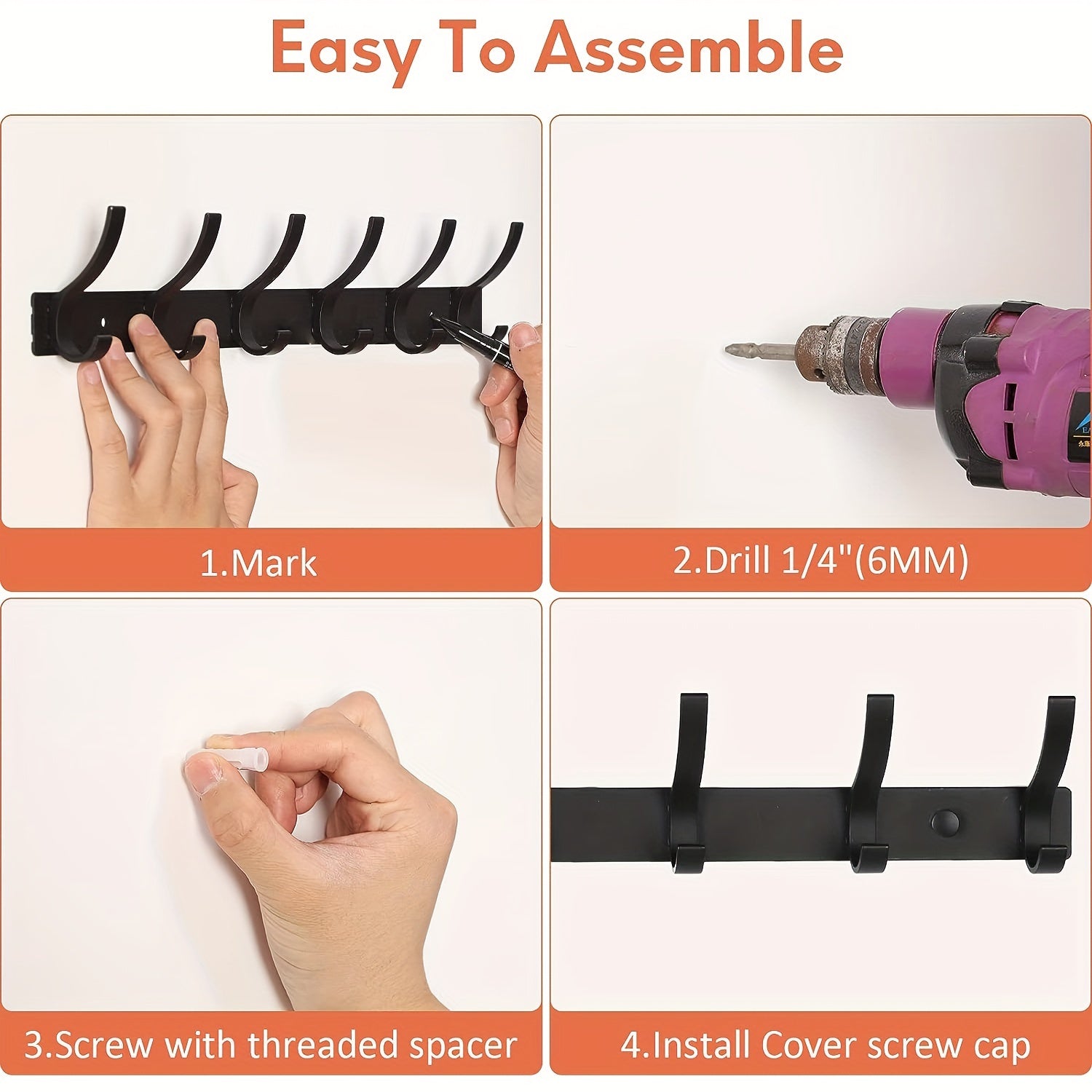 Easy To Assemble

1.Mark

2.Drill 1/4"(6MM)

3.Screw with threaded spacer

4.Install Cover screw cap