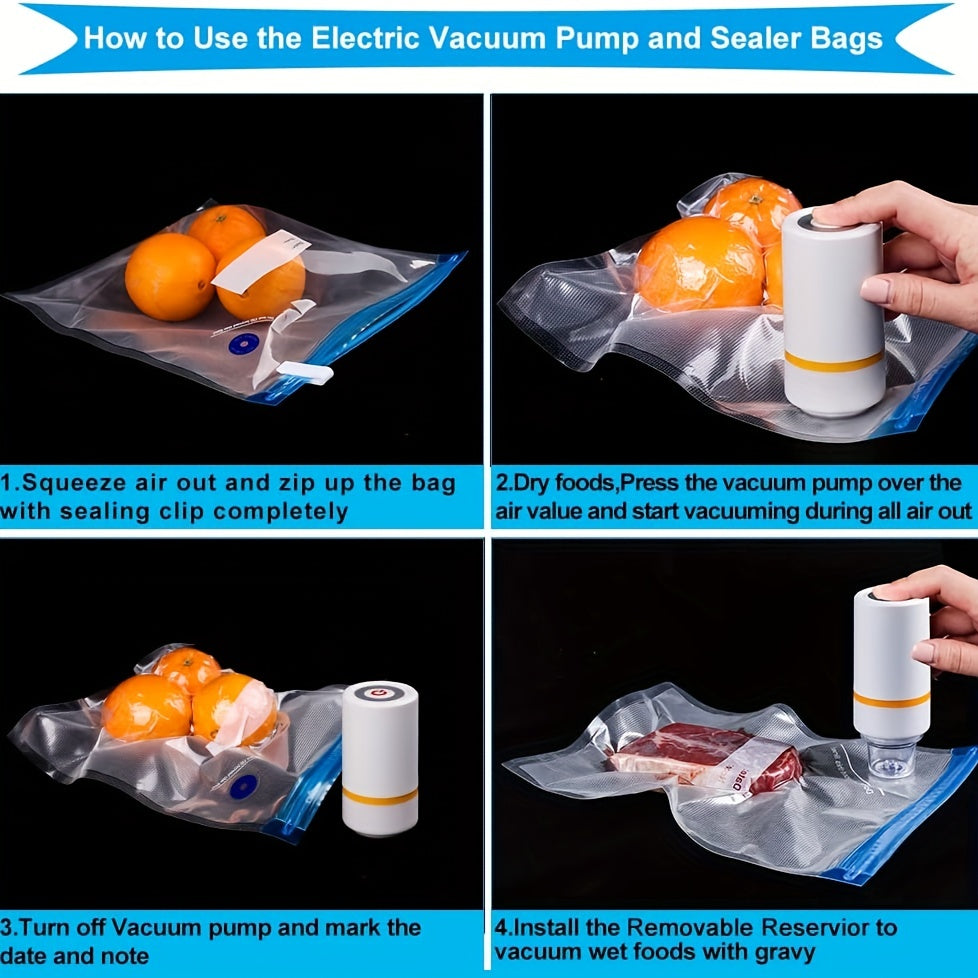 How to Use the Electric Vacuum Pump and Sealer Bags

1.Squeeze air out and zip up the bag with sealing clip completely

2.Dry foods,Press the vacuum pump over the air value and start vacuuming during all air out

3.Turn off Vacuum pump and mark the date and note

4.Install the Removable Reservior to vacuum wet foods with gravy