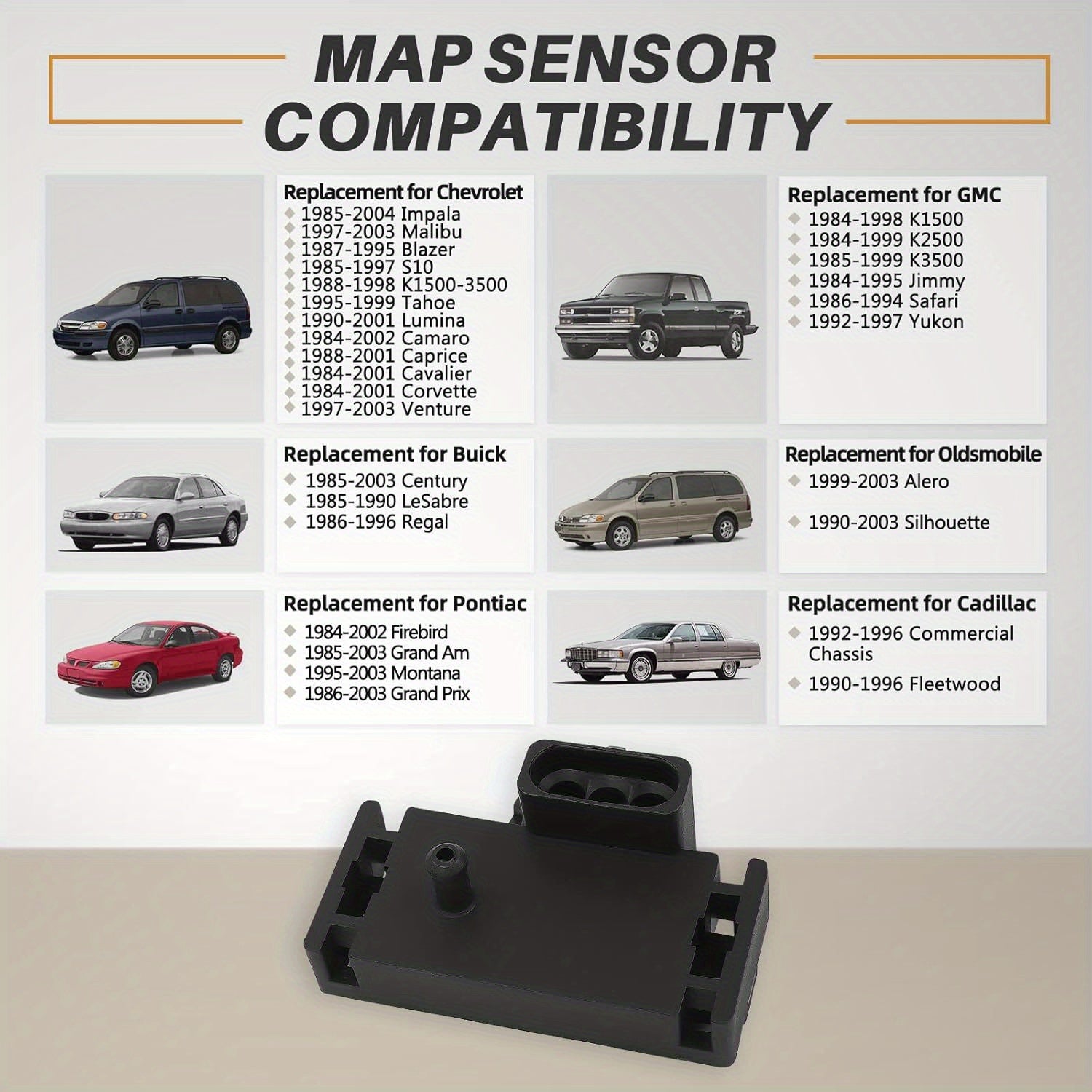 MAP SENSOR COMPATIBILITY

Replacement for Chevrolet
1985-2004 Impala
1997-2003 Malibu
1987-1995 Blazer
1985-1997 S10
1988-1998 K1500-3500
1995-1999 Tahoe
1990-2001 Lumina
1984-2002 Camaro
1988-2001 Caprice
1984-2001 Cavalier
1984-2001 Corvette
1997-2003 Venture

Replacement for GMC
1984-1998 K1500
1984-1999 K2500
1985-1999 K3500
1984-1995 Jimmy
1986-1994 Safari
1992-1997 Yukon

Replacement for Buick
1985-2003 Century
1985-1990 LeSabre
1986-1996 Regal

Replacement for Oldsmobile
1999-2003 Alero
1990-2003 Silhouette

Replacement for Pontiac
1984-2002 Firebird
1985-2003 Grand Am
1995-2003 Montana
1986-2003 Grand Prix

Replacement for Cadillac
1992-1996 Commercial Chassis
1990-1996 Fleetwood