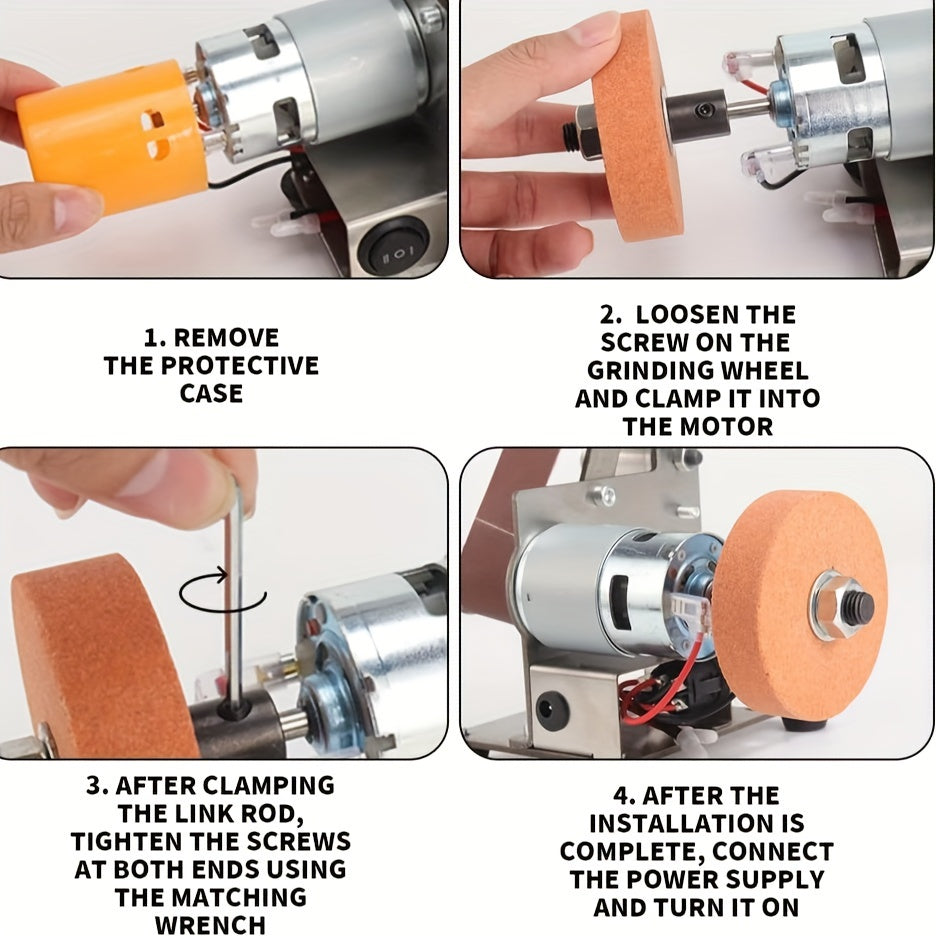 1. REMOVE THE PROTECTIVE CASE

2. LOOSEN THE SCREW ON THE GRINDING WHEEL AND CLAMP IT INTO THE MOTOR

3. AFTER CLAMPING THE LINK ROD, TIGHTEN THE SCREWS AT BOTH ENDS USING THE MATCHING WRENCH

4. AFTER THE INSTALLATION IS COMPLETE, CONNECT THE POWER SUPPLY AND TURN IT ON