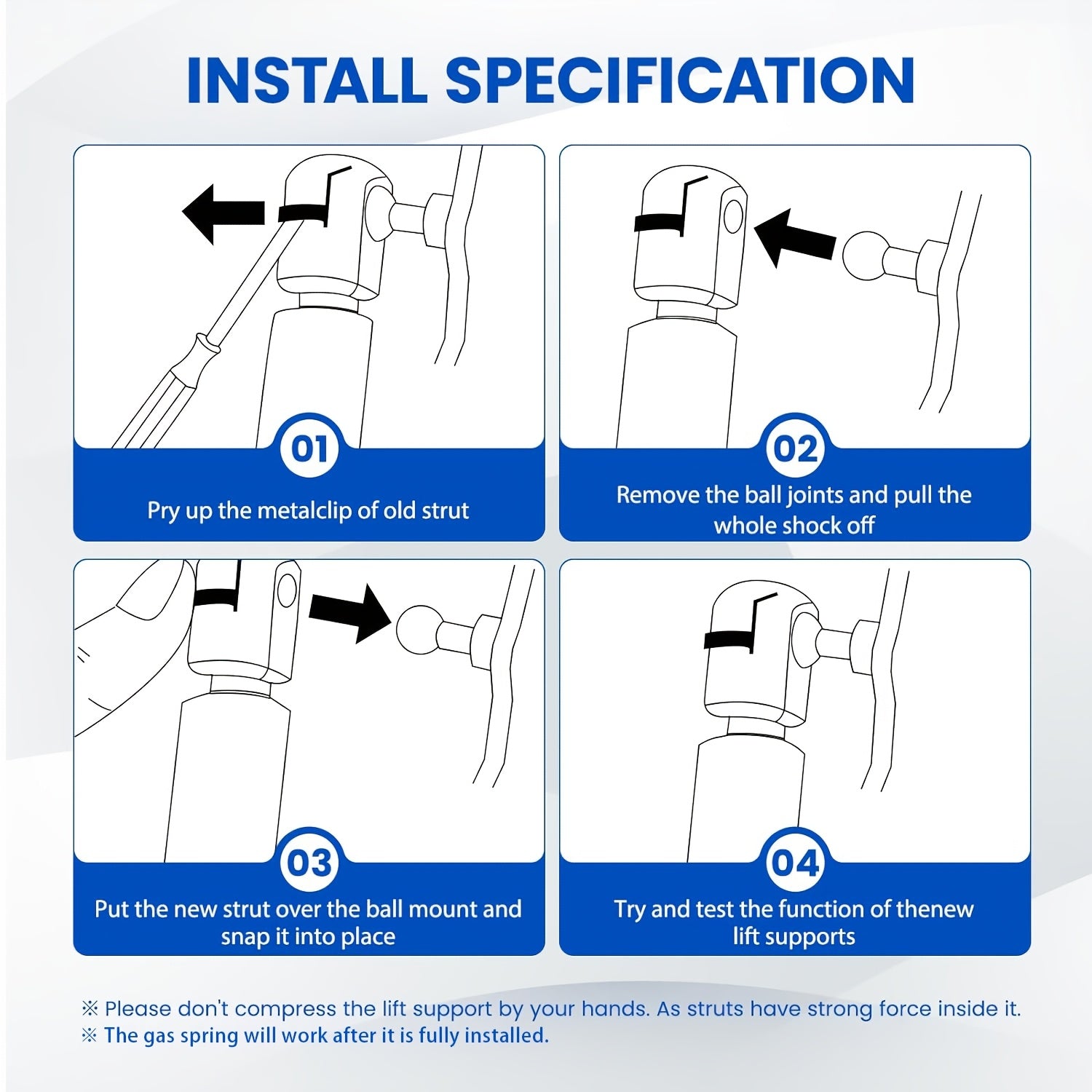 INSTALL SPECIFICATION

01

Pry up the metalclip of old strut

02

Remove the ball joints and pull the whole shock off

03

Put the new strut over the ball mount and snap it into place

04

Try and test the function of thenew lift supports

※ Please don't compress the lift support by your hands. As struts have strong force inside it.
※ The gas spring will work after it is fully installed.