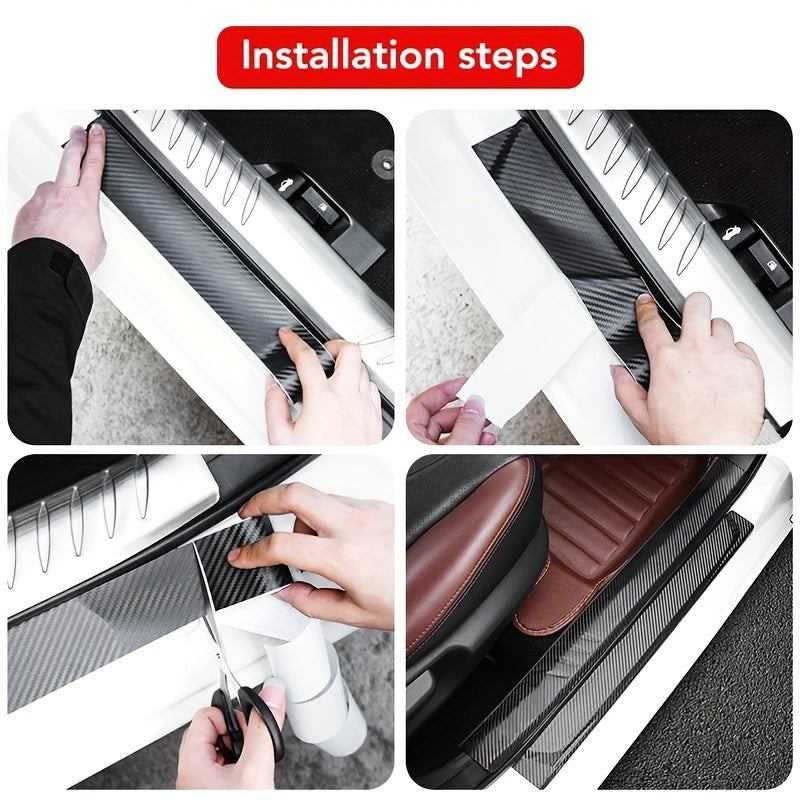 Installation steps