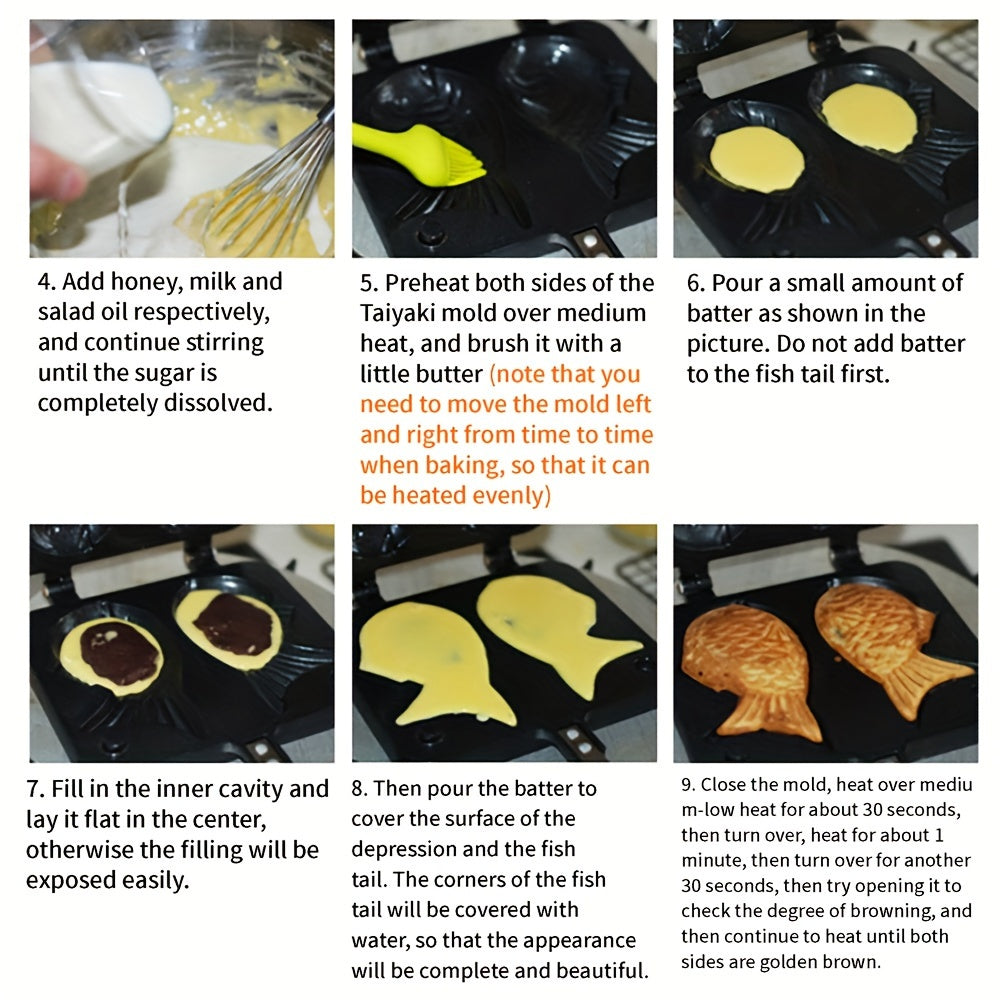 4. Add honey, milk and salad oil respectively, and continue stirring until the sugar is completely dissolved.

5. Preheat both sides of the Taiyaki mold over medium heat, and brush it with a little butter (note that you need to move the mold left and right from time to time when baking, so that it can be heated evenly)

6. Pour a small amount of batter as shown in the picture. Do not add batter to the fish tail first.

7. Fill in the inner cavity and lay it flat in the center, otherwise the filling will be exposed easily.

8. Then pour the batter to cover the surface of the depression and the fish tail. The corners of the fish tail will be covered with water, so that the appearance will be complete and beautiful.

9. Close the mold, heat over mediu m-low heat for about 30 seconds, then turn over, heat for about 1 minute, then turn over for another 30 seconds, then try opening it to check the degree of browning, and then continue to heat until both sides are golden brown.