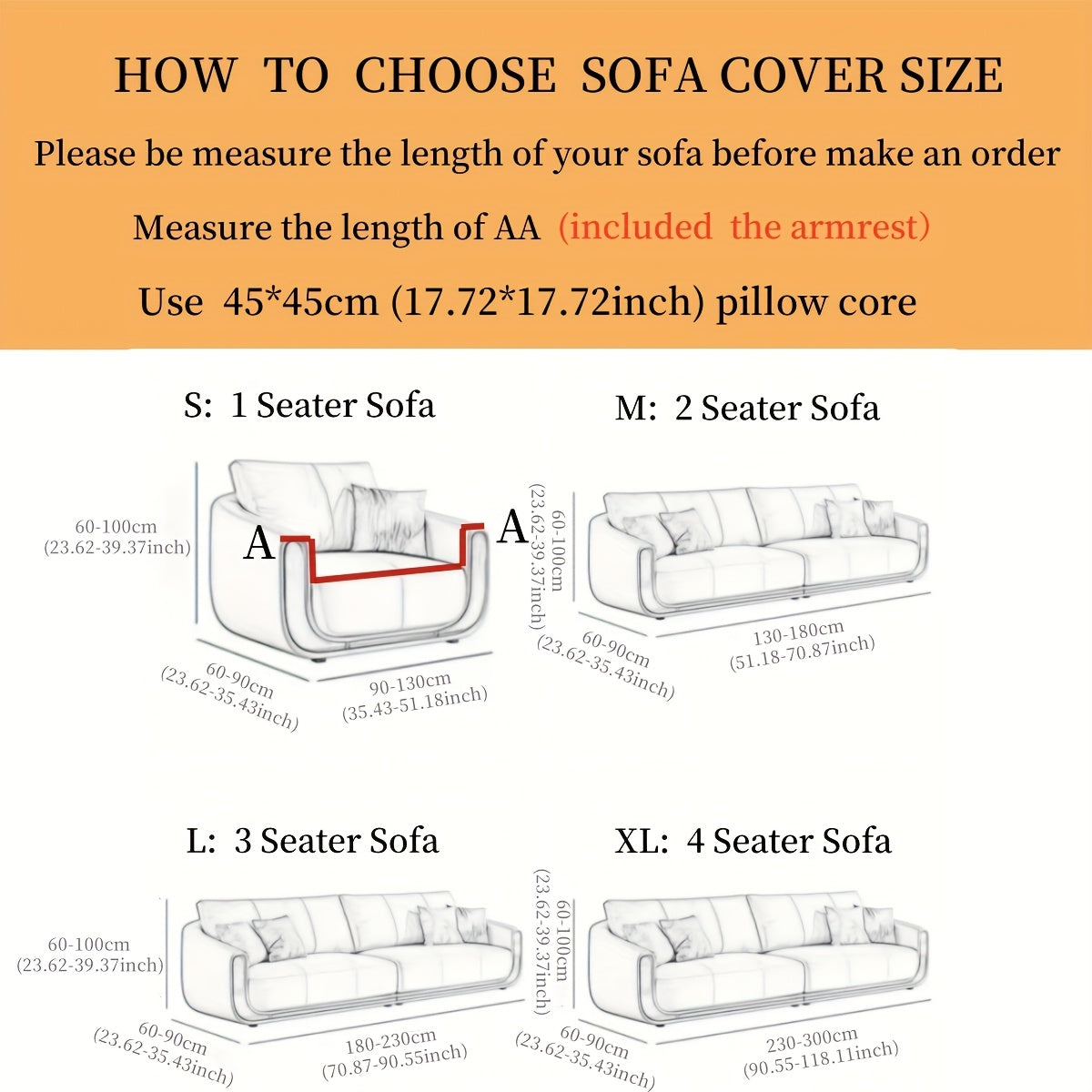 HOW TO CHOOSE SOFA COVER SIZE

Please be measure the length of your sofa before make an order

Measure the length of AA (included the armrest)

Use 45*45cm (17.72*17.72inch) pillow core

S: 1 Seater Sofa

60-100cm (23.62-39.37inch)

A

A

60-90cm (23.62-35.43inch)

90-130cm (35.43-51.18inch)

M: 2 Seater Sofa

60-100cm (23.62-39.37inch)

60-90cm (23.62-35.43inch)

130-180cm (51.18-70.87inch)

L: 3 Seater Sofa

60-100cm (23.62-39.37inch)

60-90cm (23.62-35.43inch)

180-230cm (70.87-90.55inch)

XL: 4 Seater Sofa

60-100cm (23.62-39.37inch)

60-90cm (23.62-35.43inch)

230-300cm (90.55-118.11inch)