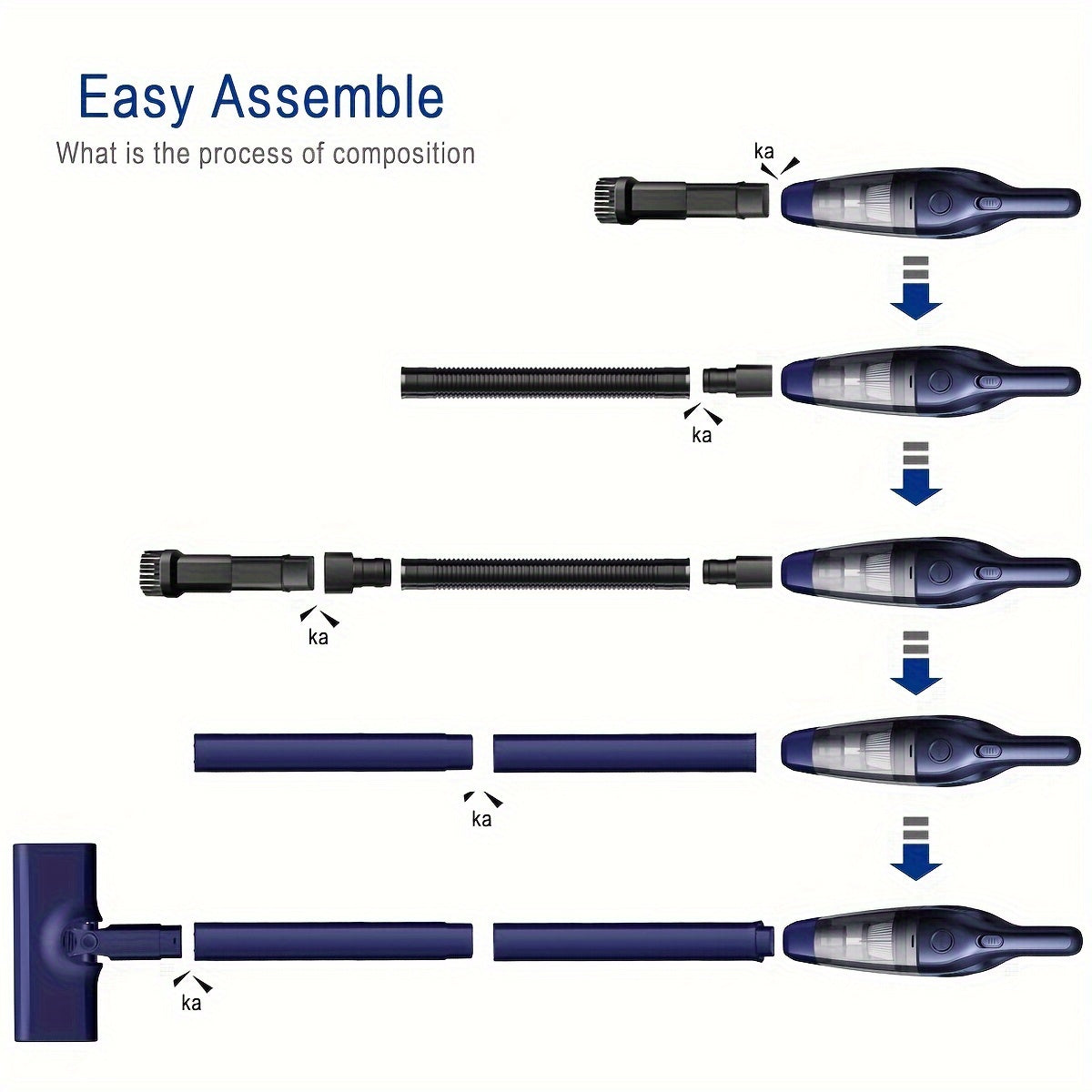 Easy Assemble
What is the process of composition

ka

ka

ka

ka

ka