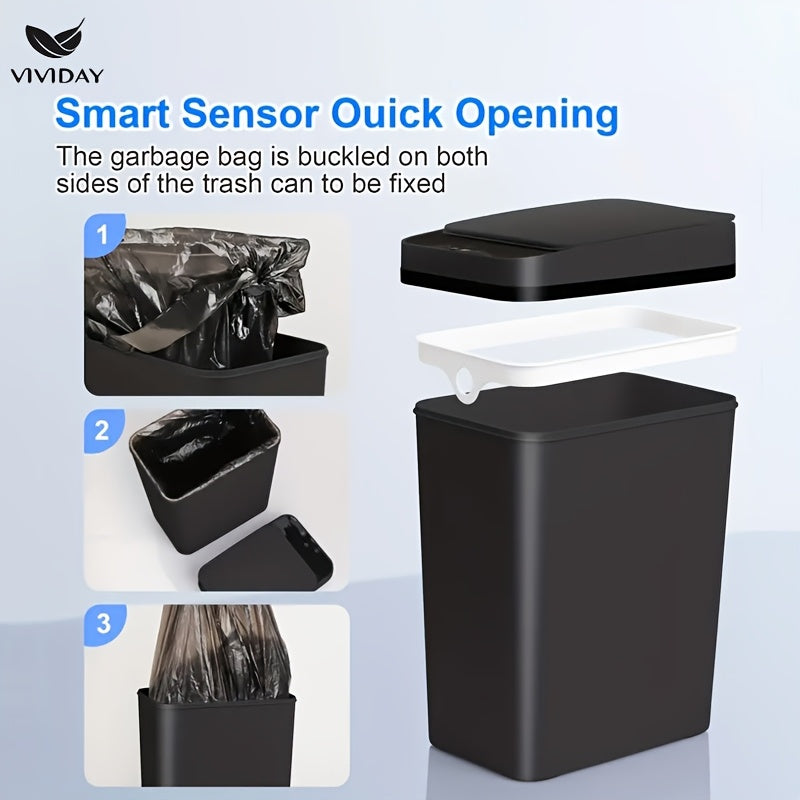 VIVIDAY

Smart Sensor Ouick Opening

The garbage bag is buckled on both sides of the trash can to be fixed

1

2

3