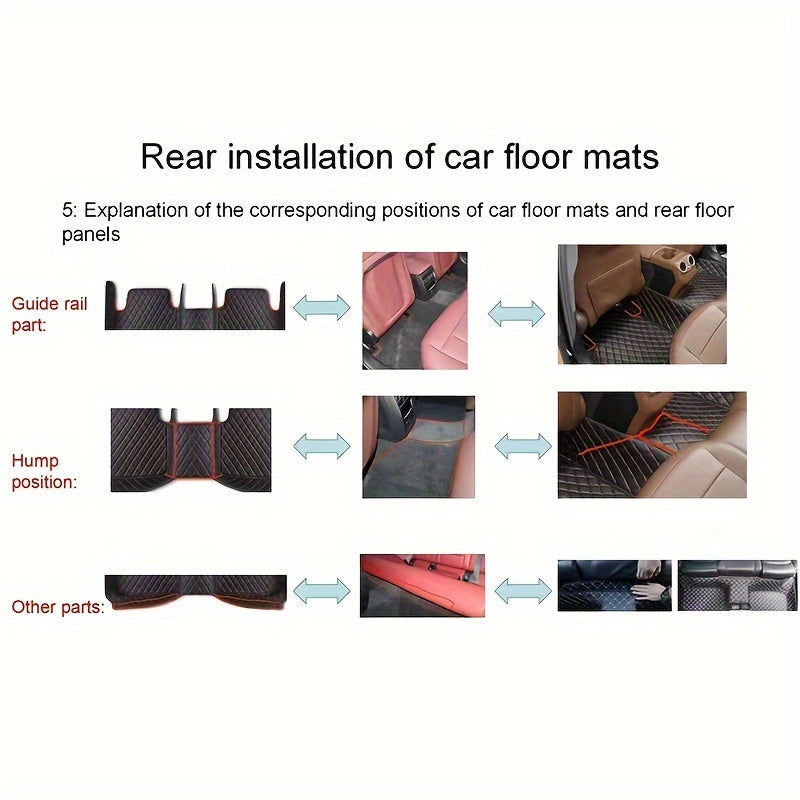 Rear installation of car floor mats

5: Explanation of the corresponding positions of car floor mats and rear floor panels

Guide rail part:

Hump position:

Other parts: