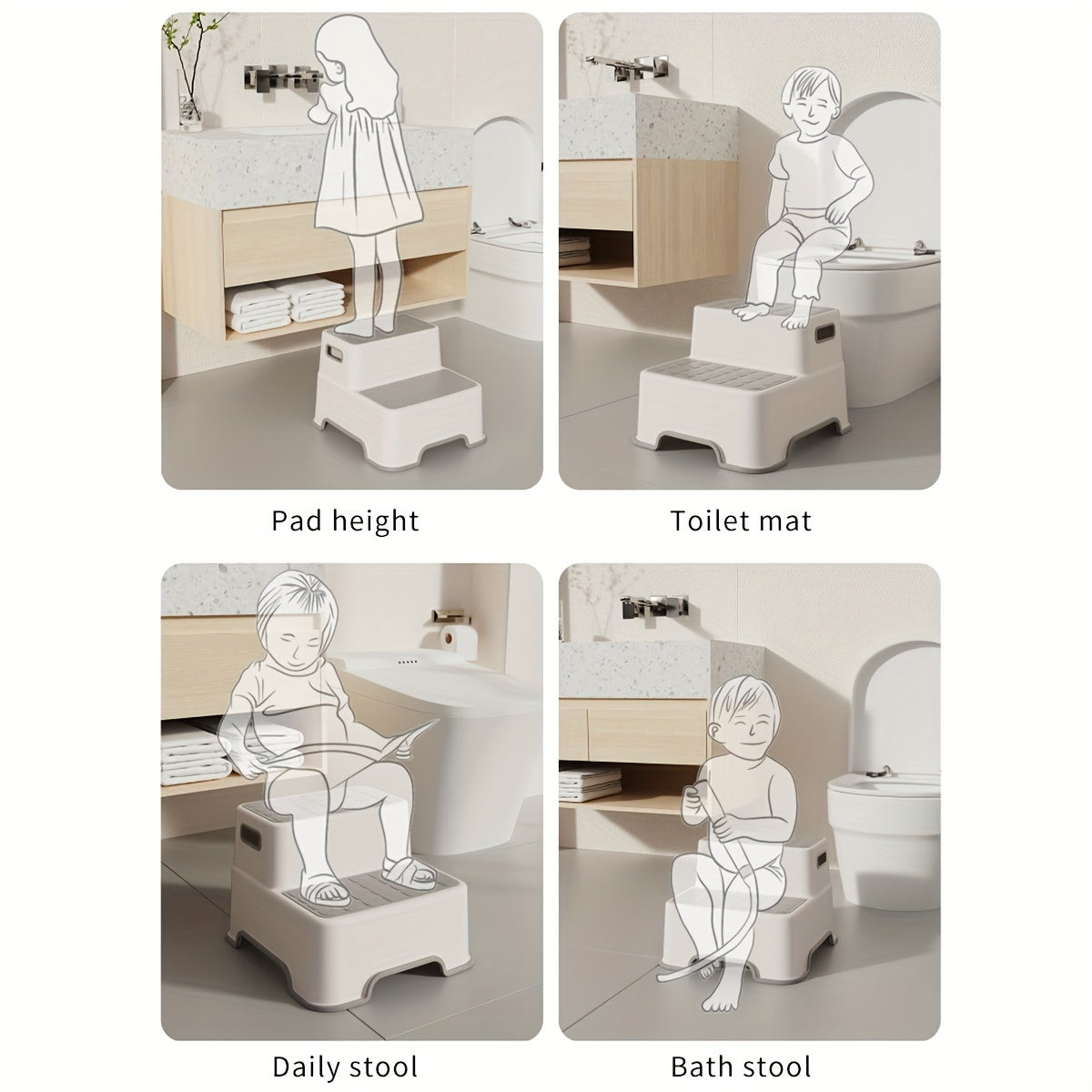 Pad height

Toilet mat

Daily stool

Bath stool