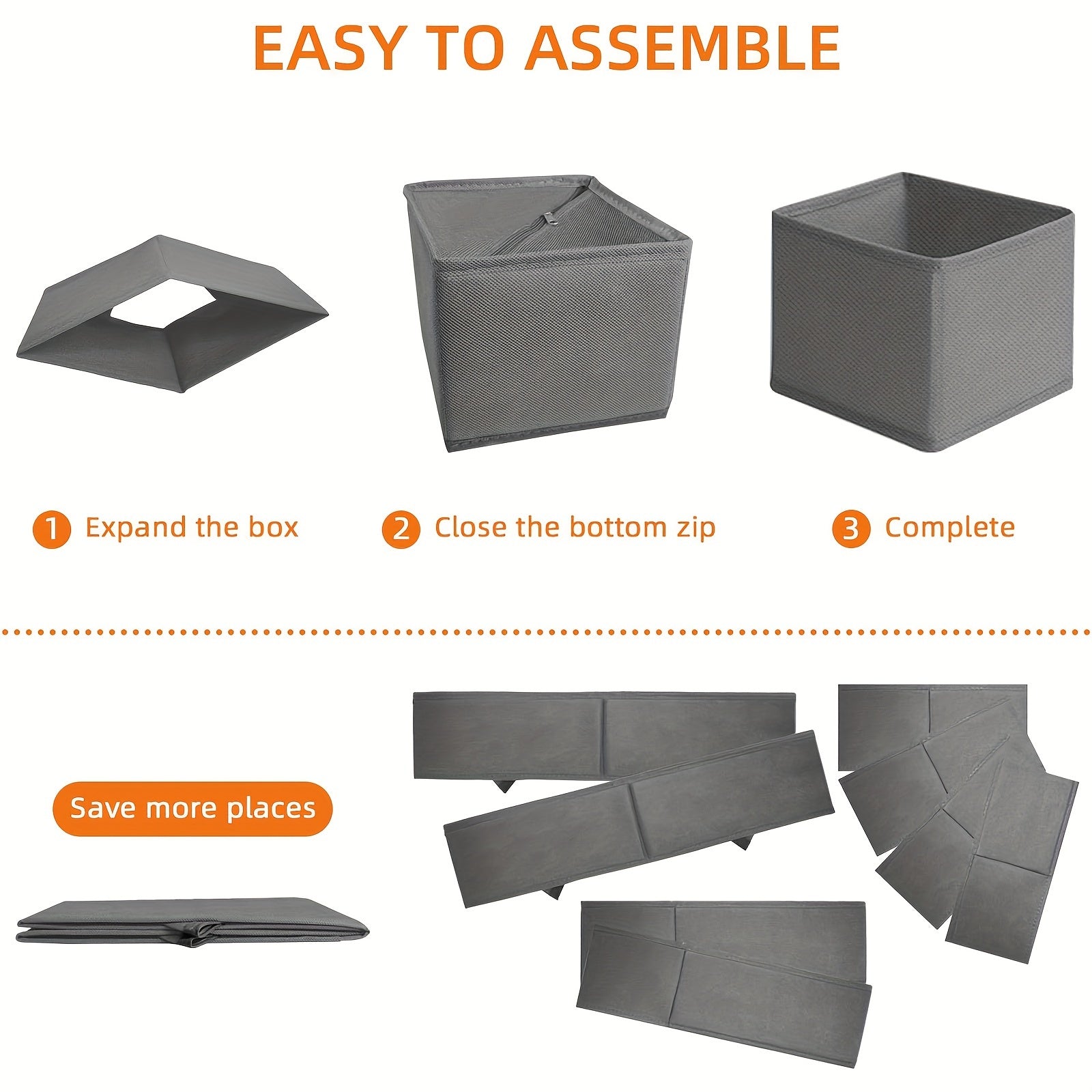 EASY TO ASSEMBLE

1 Expand the box

2 Close the bottom zip

3 Complete

Save more places