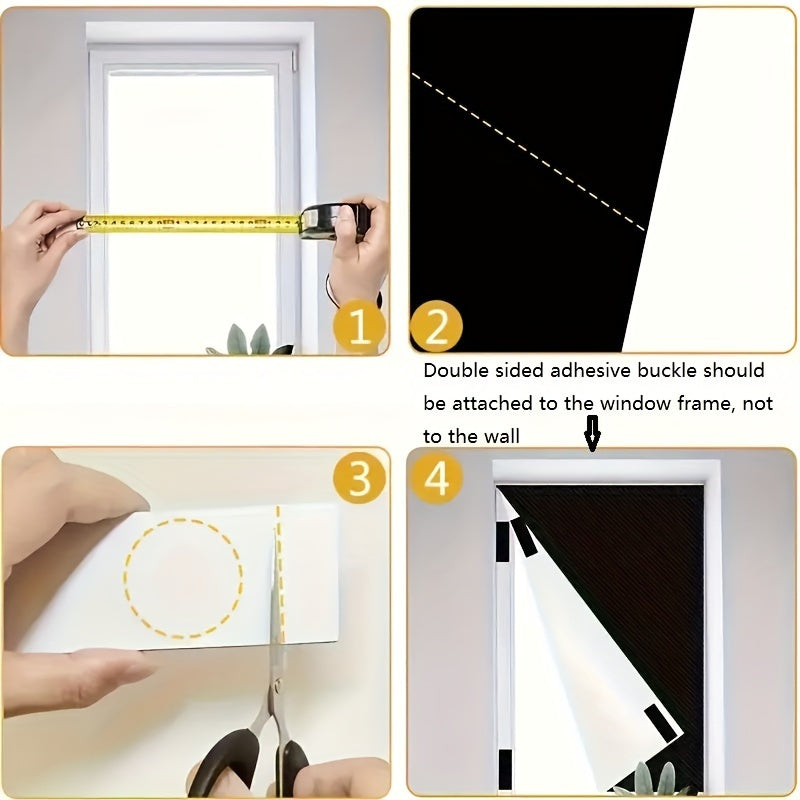 1

2

Double sided adhesive buckle should be attached to the window frame, not to the wall

3

4