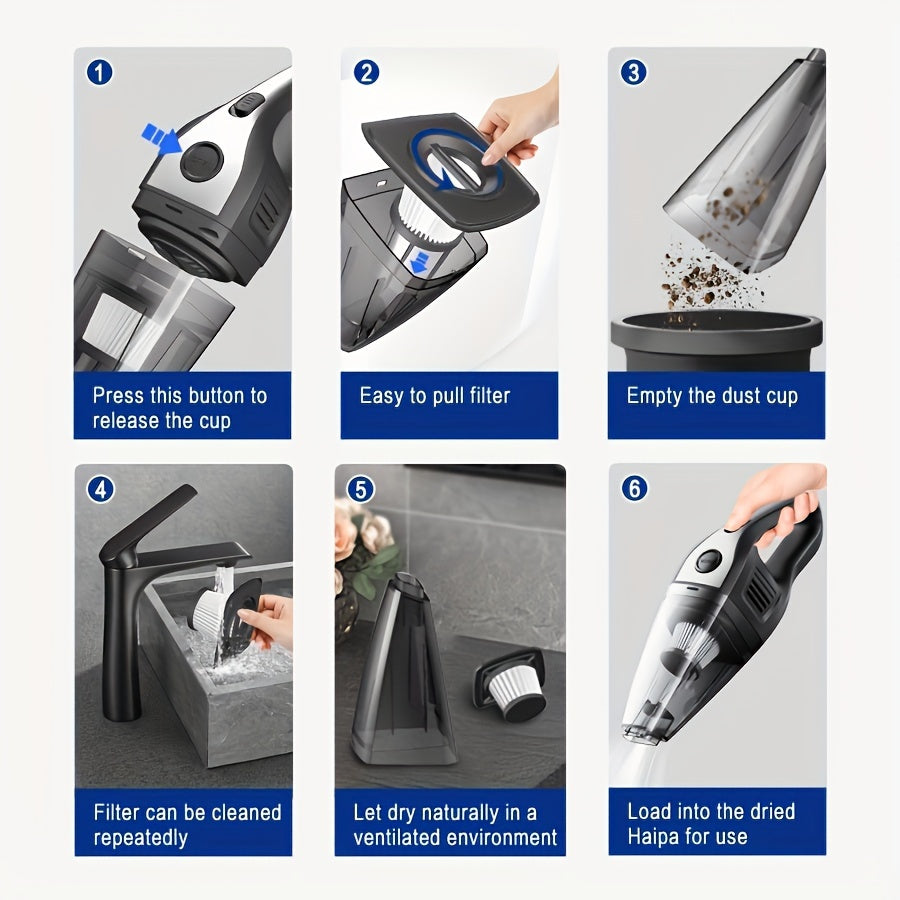 1
Press this button to release the cup

2
Easy to pull filter

3
Empty the dust cup

4
Filter can be cleaned repeatedly

5
Let dry naturally in a ventilated environment

6
Load into the dried Haipa for use