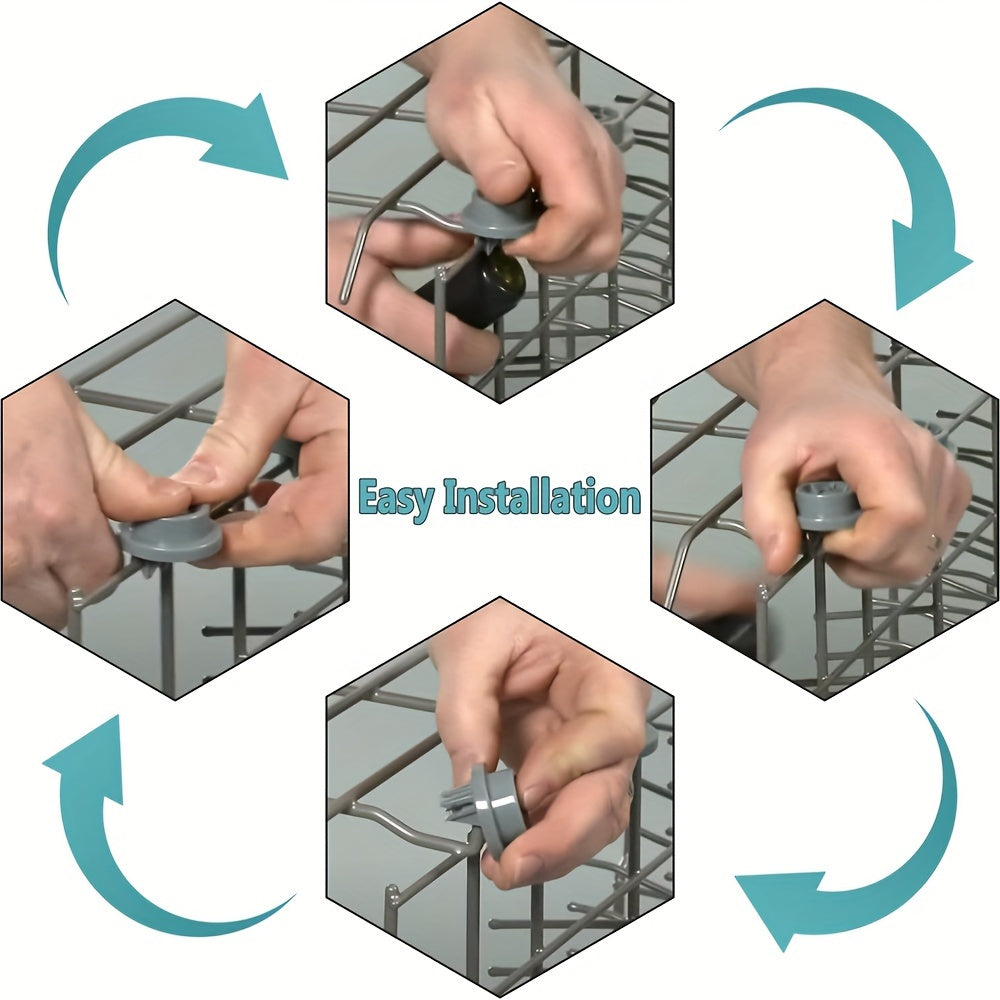 Easy Installation