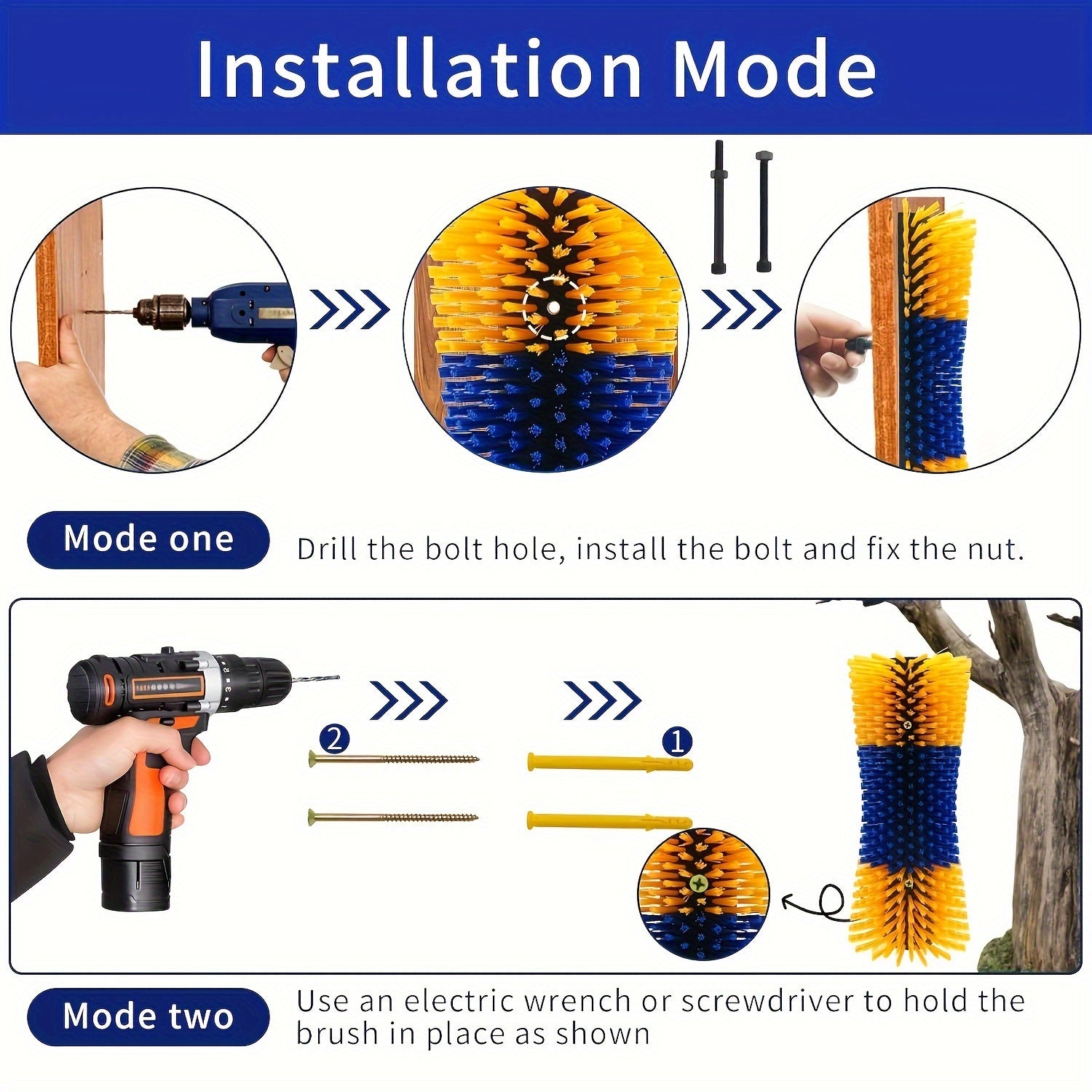 Installation Mode

Mode one

Drill the bolt hole, install the bolt and fix the nut.

2

1

Mode two

Use an electric wrench or screwdriver to hold the brush in place as shown