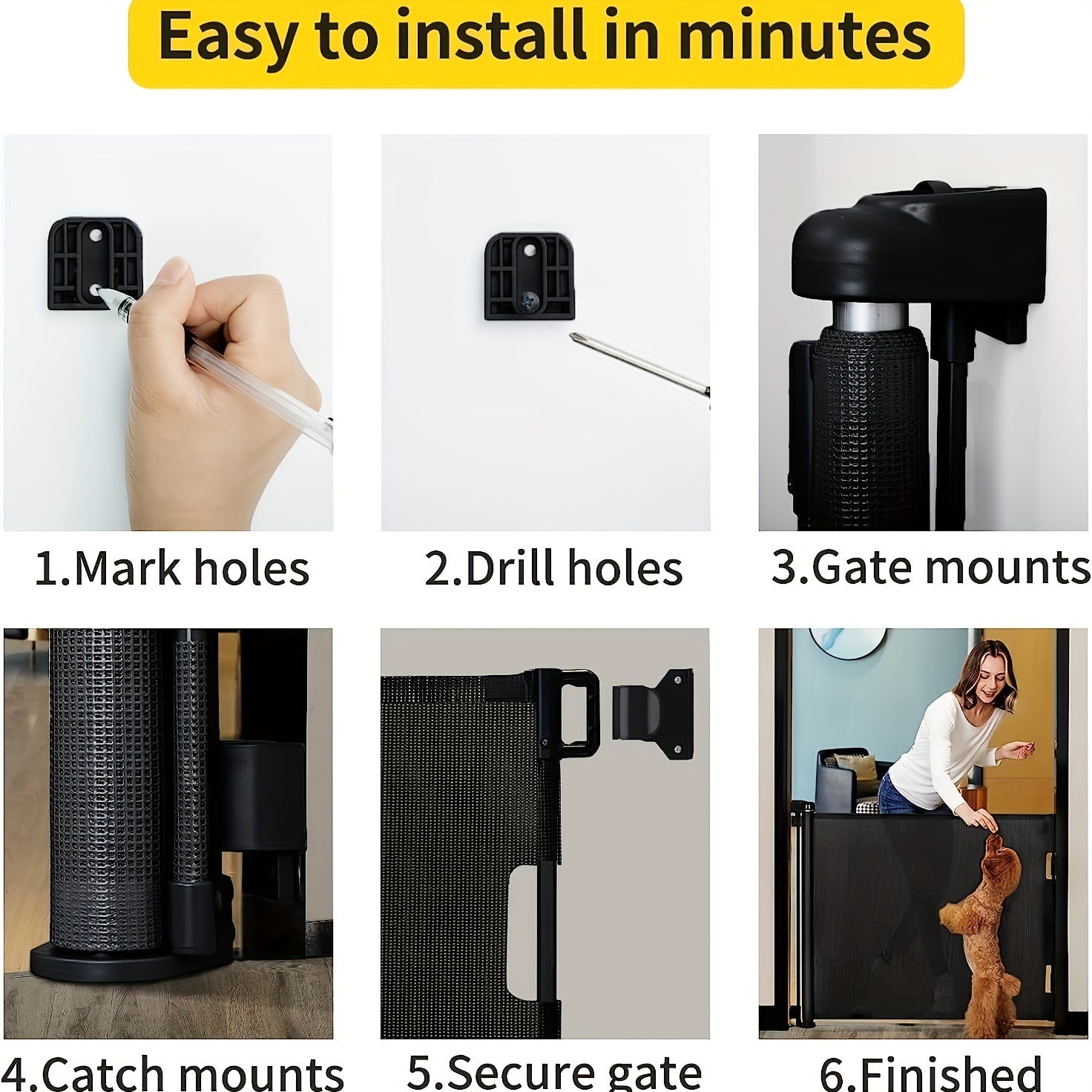 Easy to install in minutes

1.Mark holes

2.Drill holes

3.Gate mounts

4.Catch mounts

5.Secure gate

6.Finished