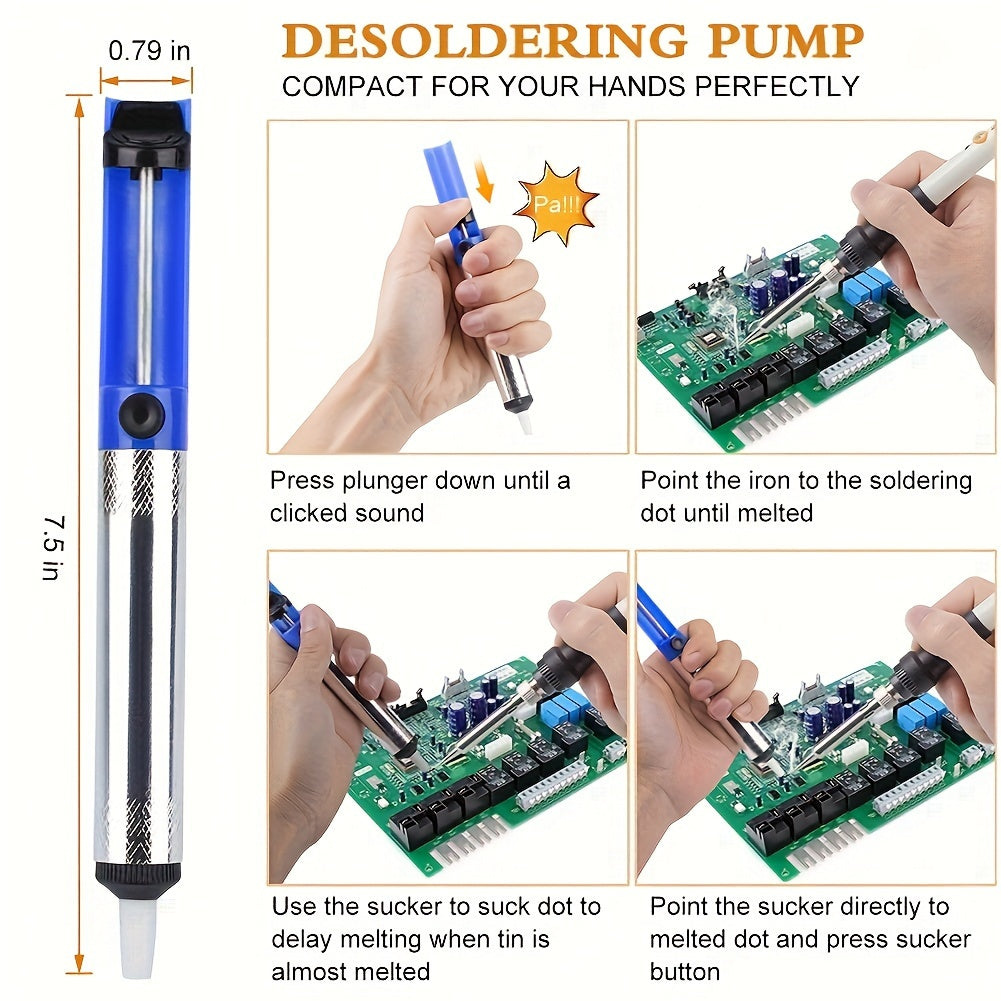 0.79 in

7.5 in

DESOLDERING PUMP
COMPACT FOR YOUR HANDS PERFECTLY

Pa!!!

Press plunger down until a clicked sound

Point the iron to the soldering dot until melted

Use the sucker to suck dot to delay melting when tin is almost melted

Point the sucker directly to melted dot and press sucker button