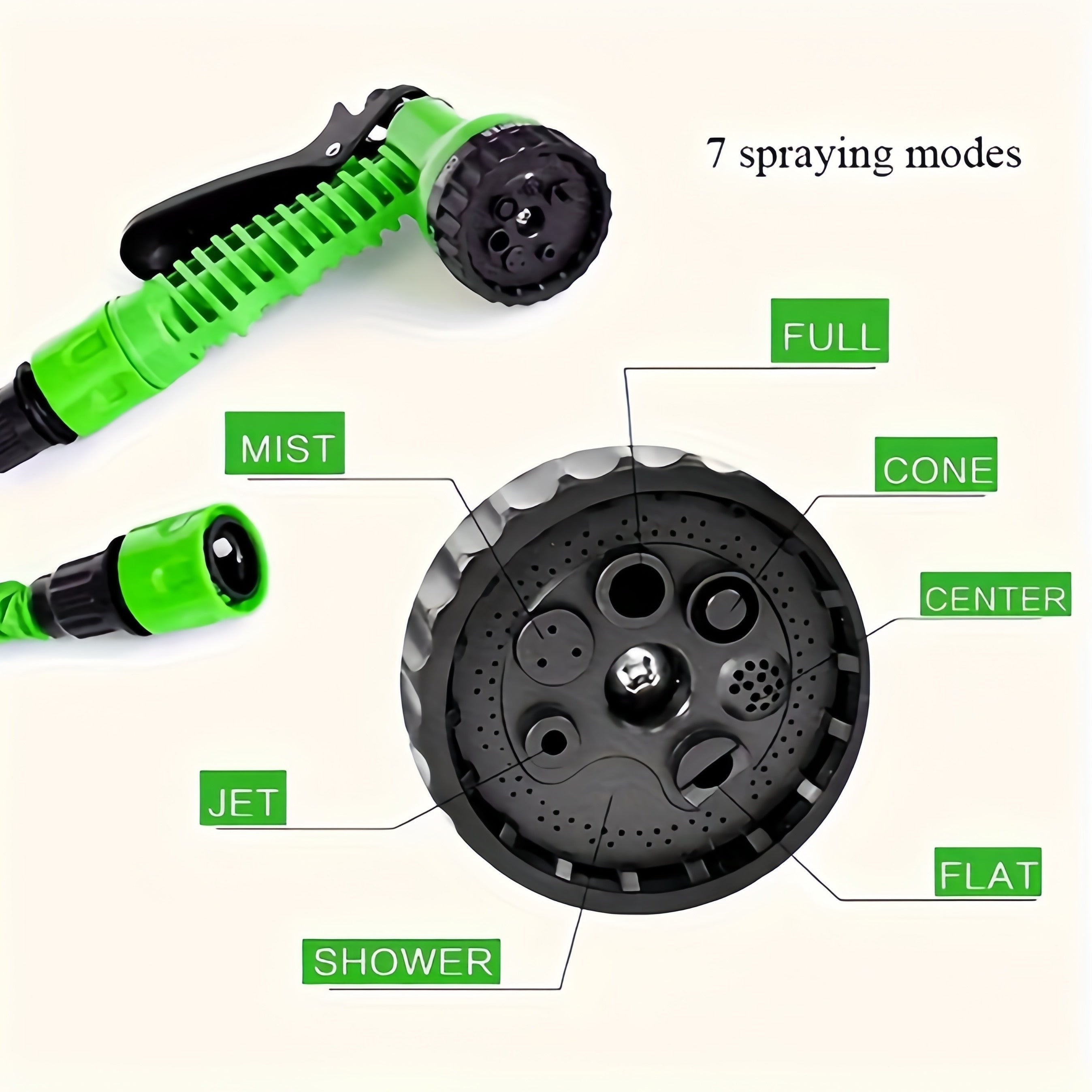 7 spraying modes

FULL

MIST

CONE

CENTER

JET

FLAT

SHOWER