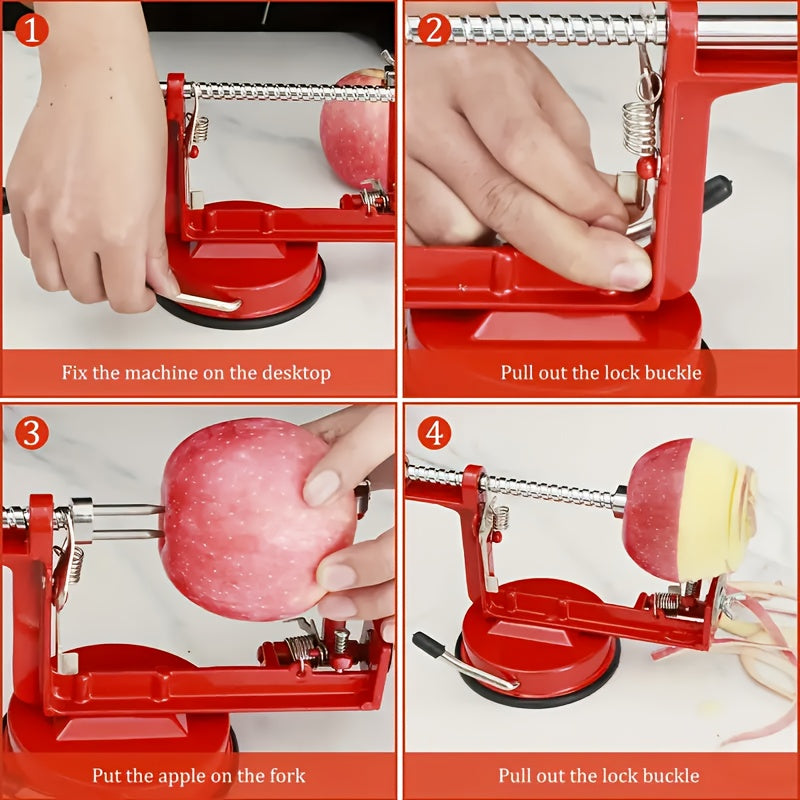 1
Fix the machine on the desktop

2
Pull out the lock buckle

3
Put the apple on the fork

4
Pull out the lock buckle