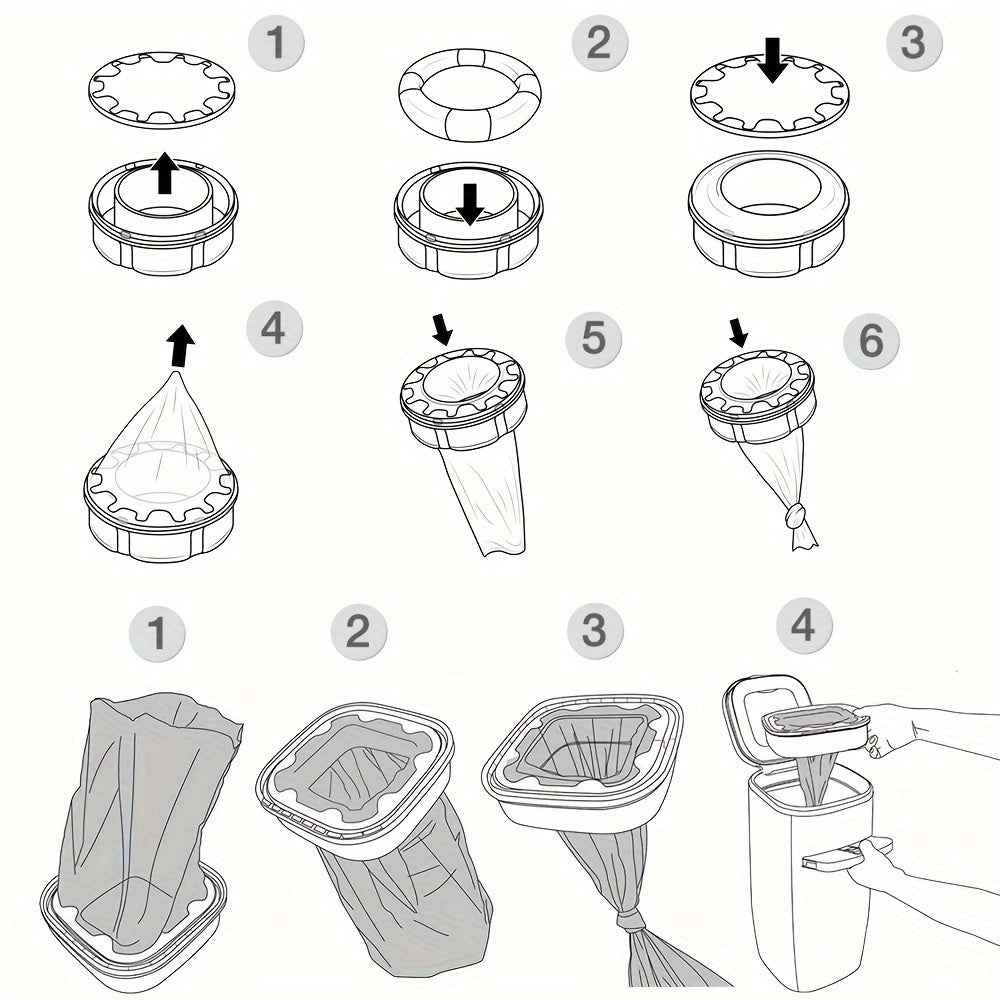 1
2
3
4
5
6
1
2
3
4