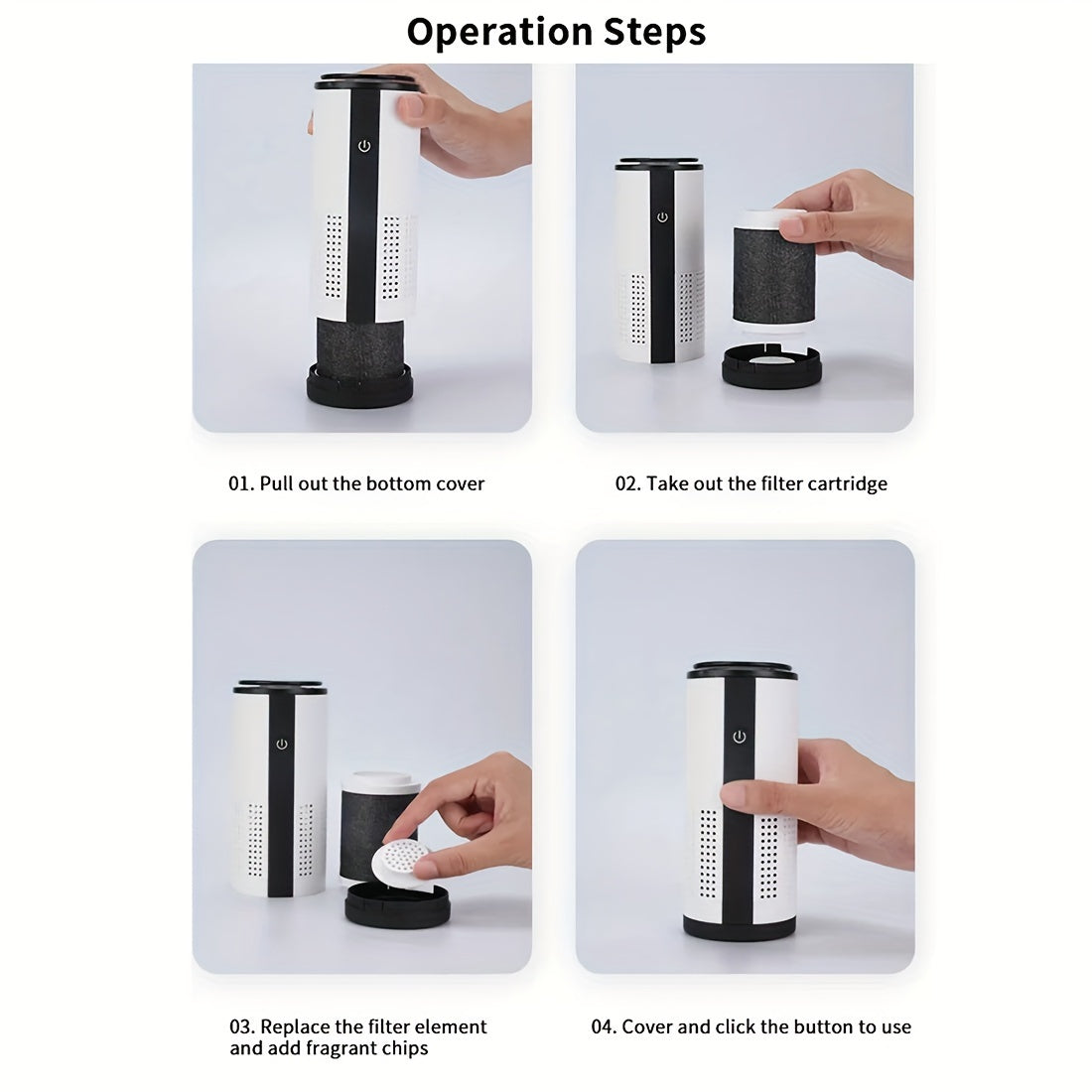 Operation Steps

01. Pull out the bottom cover

02. Take out the filter cartridge

03. Replace the filter element and add fragrant chips

04. Cover and click the button to use