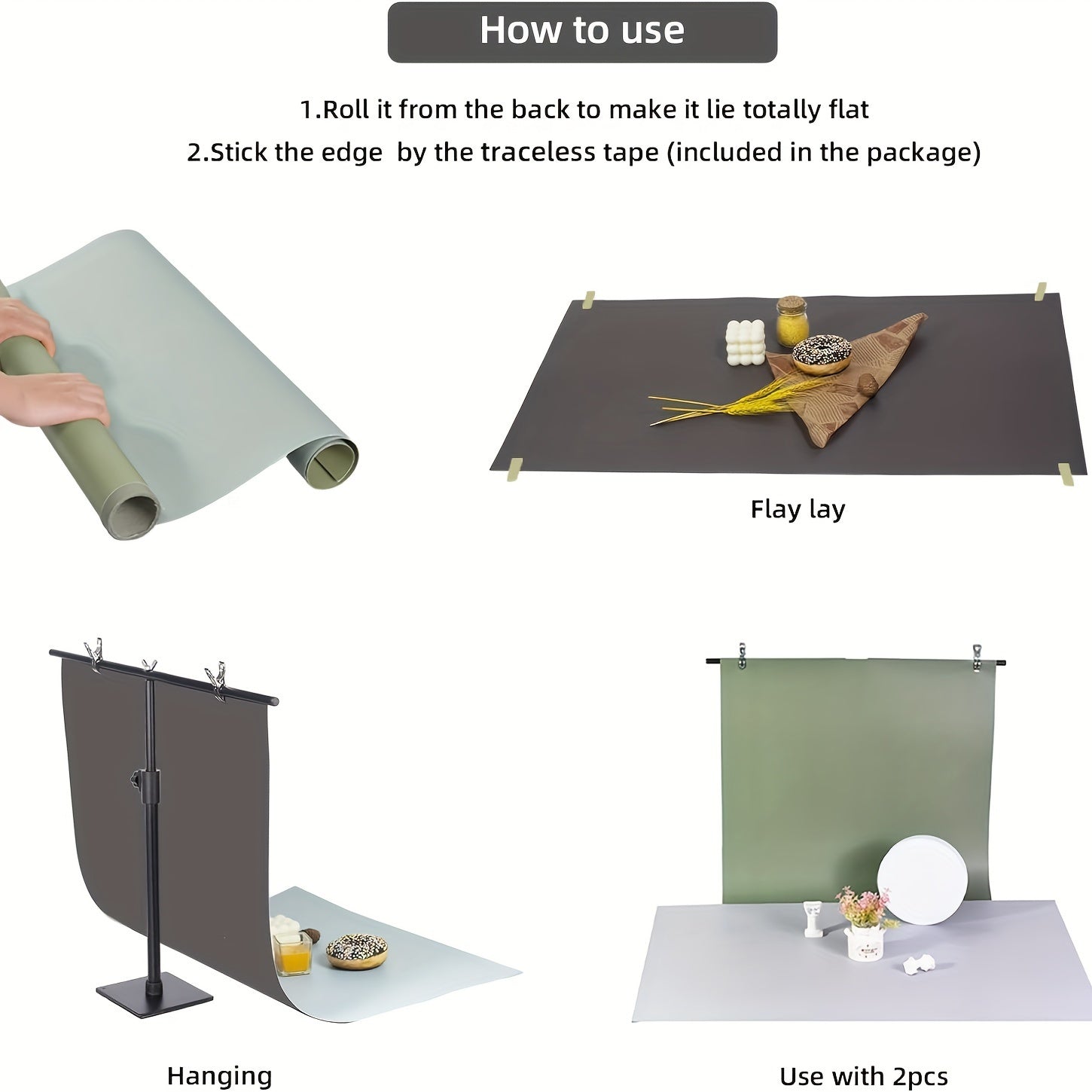 How to use

1.Roll it from the back to make it lie totally flat

2.Stick the edge  by the traceless tape (included in the package)

Flay lay

Hanging

Use with 2pcs