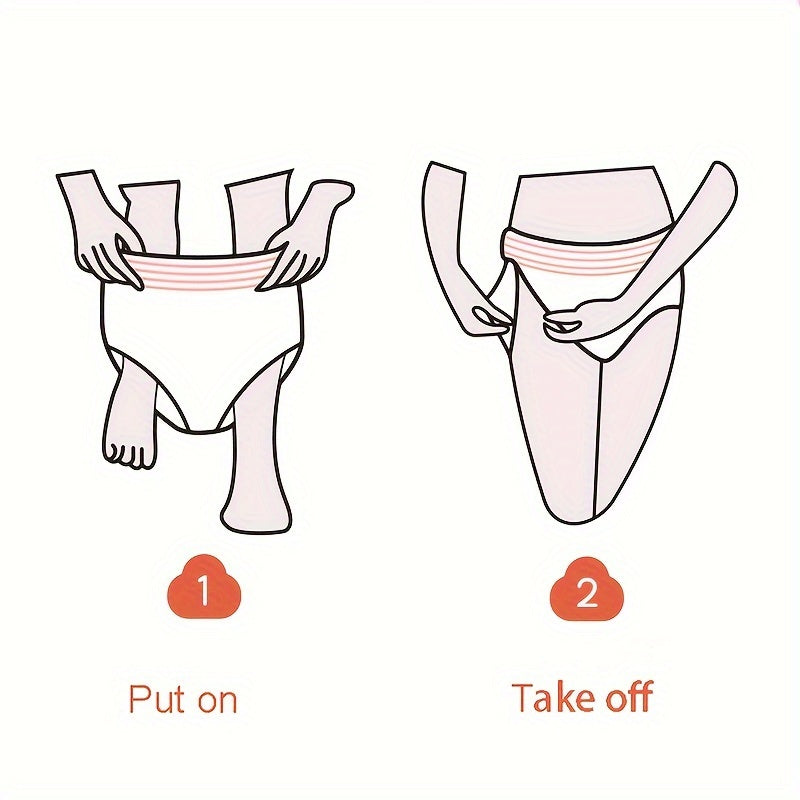 1

Put on

2

Take off