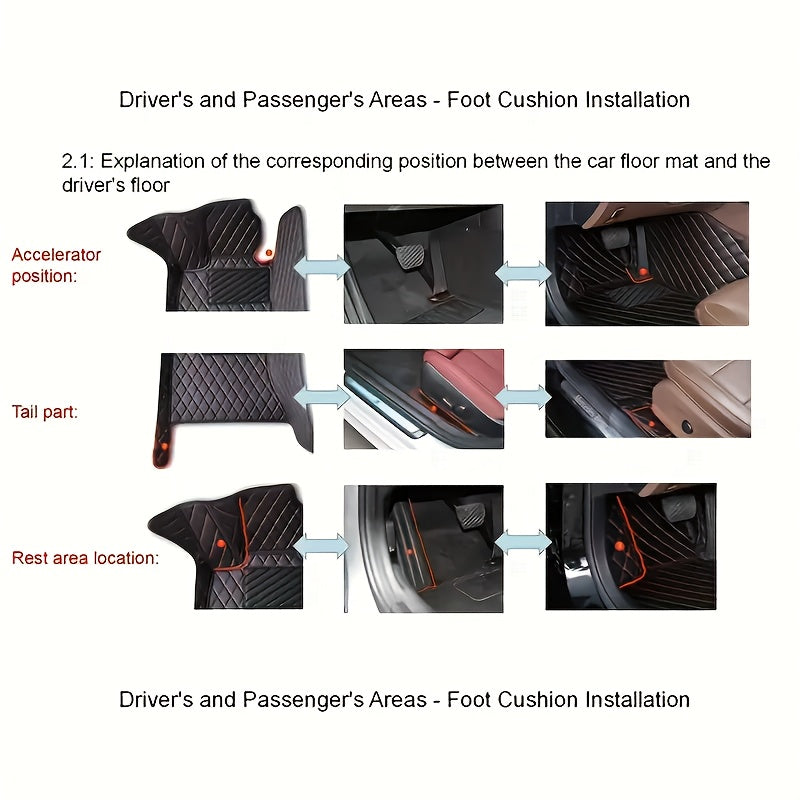 Driver's and Passenger's Areas - Foot Cushion Installation

2.1: Explanation of the corresponding position between the car floor mat and the driver's floor

Accelerator position:

Tail part:

Rest area location:

Driver's and Passenger's Areas - Foot Cushion Installation