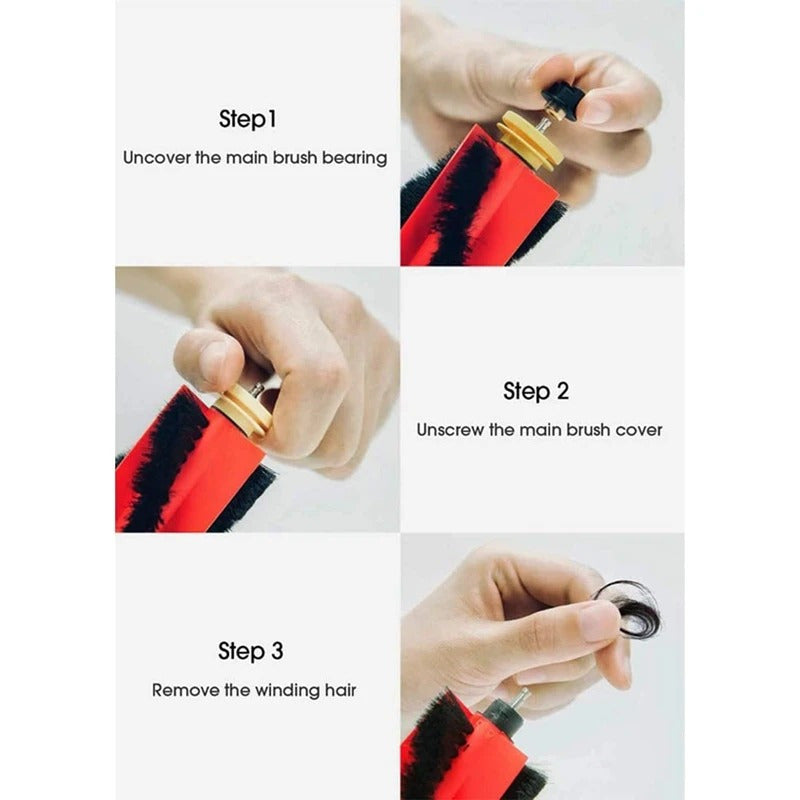 Step1

Uncover the main brush bearing

Step 2

Unscrew the main brush cover

Step 3

Remove the winding hair