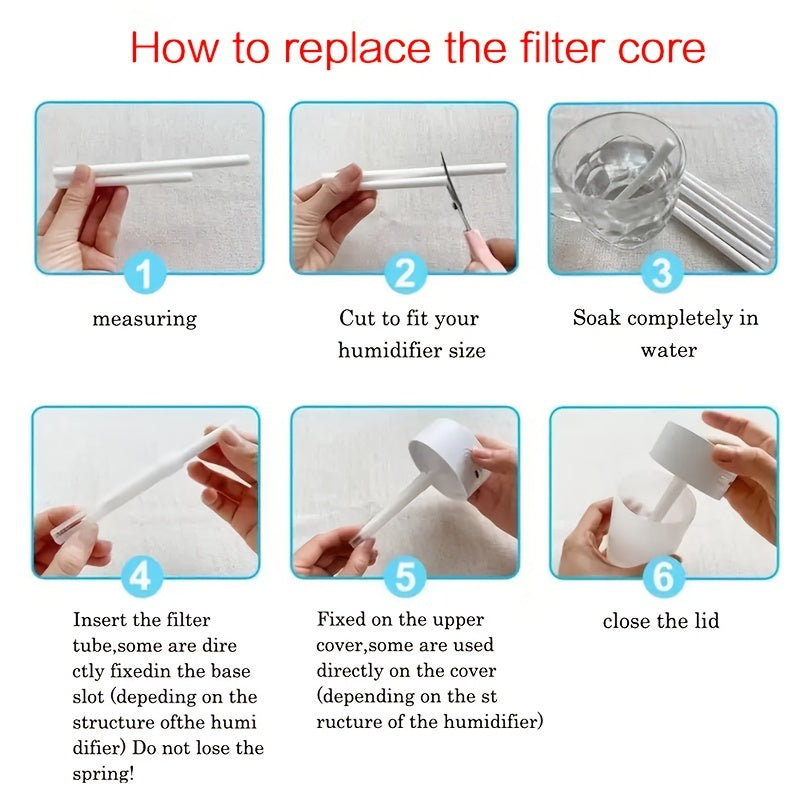 How to replace the filter core

1

measuring

2

Cut to fit your humidifier size

3

Soak completely in water

4

Insert the filter tube,some are dire ctly fixedin the base slot (depeding on the structure ofthe humi difier) Do not lose the spring!

5

Fixed on the upper cover,some are used directly on the cover (depending on the st ructure of the humidifier)

6

close the lid