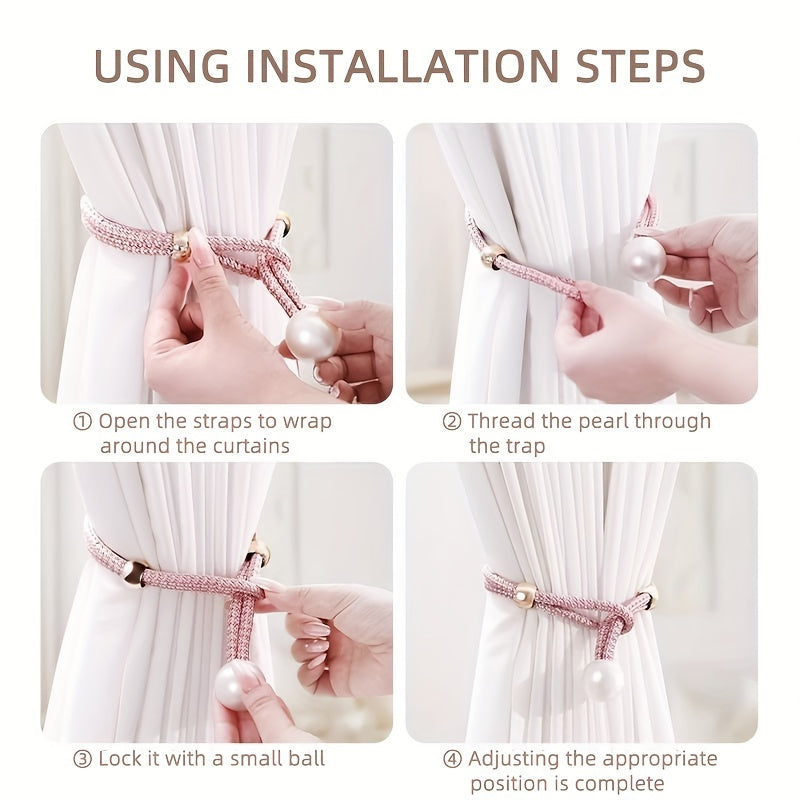 USING INSTALLATION STEPS

① Open the straps to wrap around the curtains

② Thread the pearl through the trap

③ Lock it with a small ball

④ Adjusting the appropriate position is complete