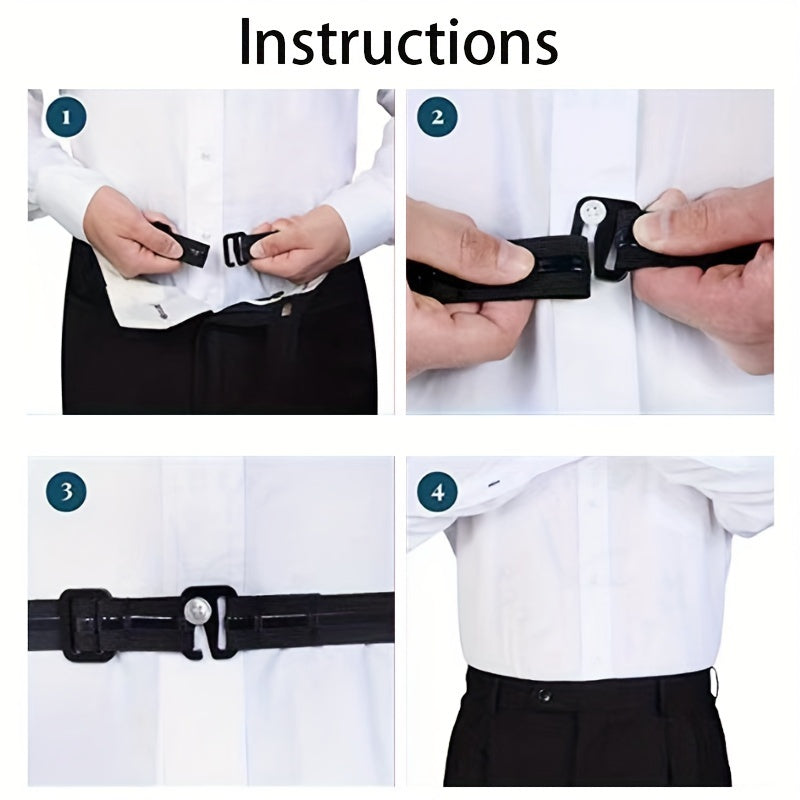 Instructions

1

2

3

4