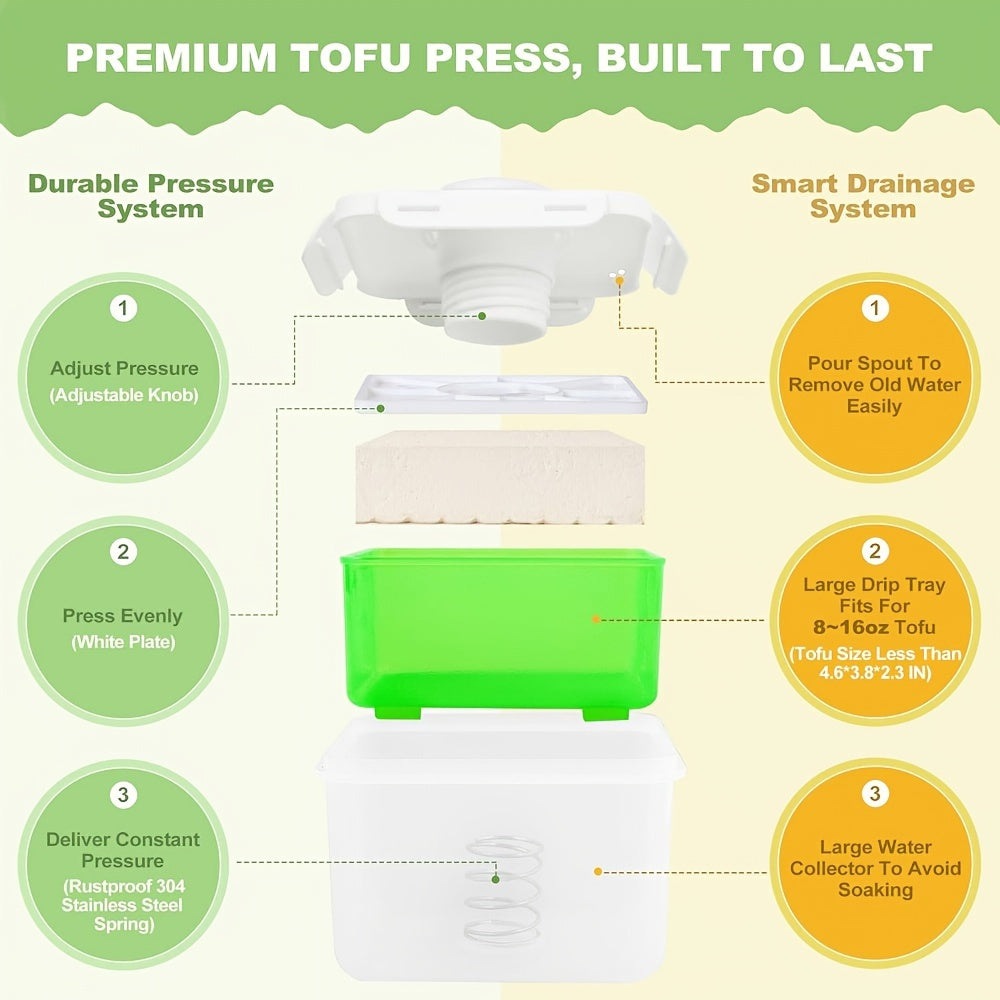 PREMIUM TOFU PRESS, BUILT TO LAST

Durable Pressure System

1
Adjust Pressure
(Adjustable Knob)

2
Press Evenly
(White Plate)

3
Deliver Constant Pressure
(Rustproof 304 Stainless Steel Spring)

Smart Drainage System

1
Pour Spout To Remove Old Water Easily

2
Large Drip Tray Fits For 8~16oz Tofu
(Tofu Size Less Than 4.6*3.8*2.3 IN)

3
Large Water Collector To Avoid Soaking