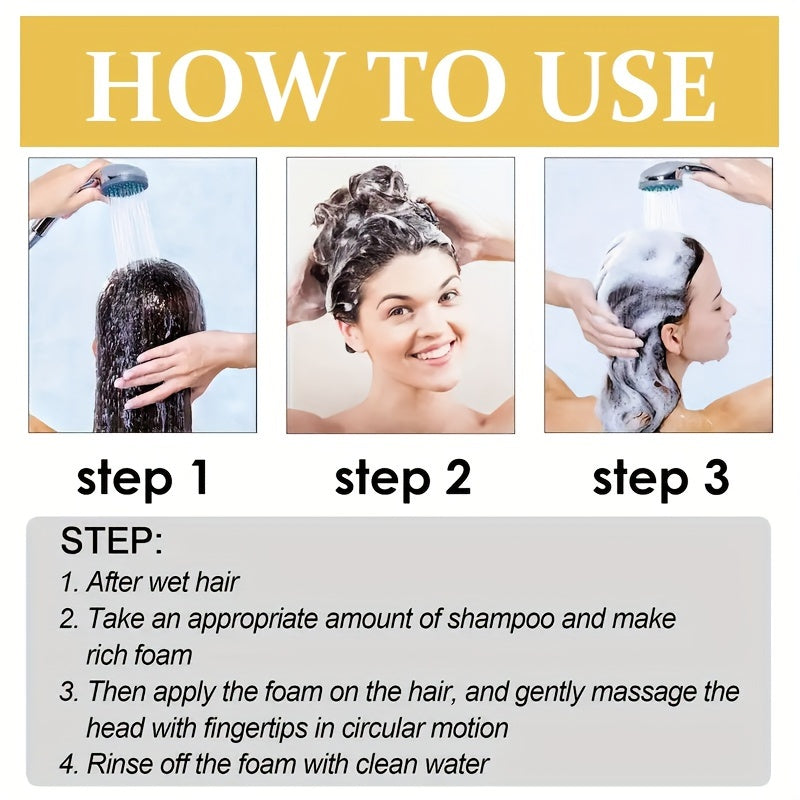 HOW TO USE

step 1

step 2

step 3

STEP:

1. After wet hair
2. Take an appropriate amount of shampoo and make rich foam
3. Then apply the foam on the hair, and gently massage the head with fingertips in circular motion
4. Rinse off the foam with clean water