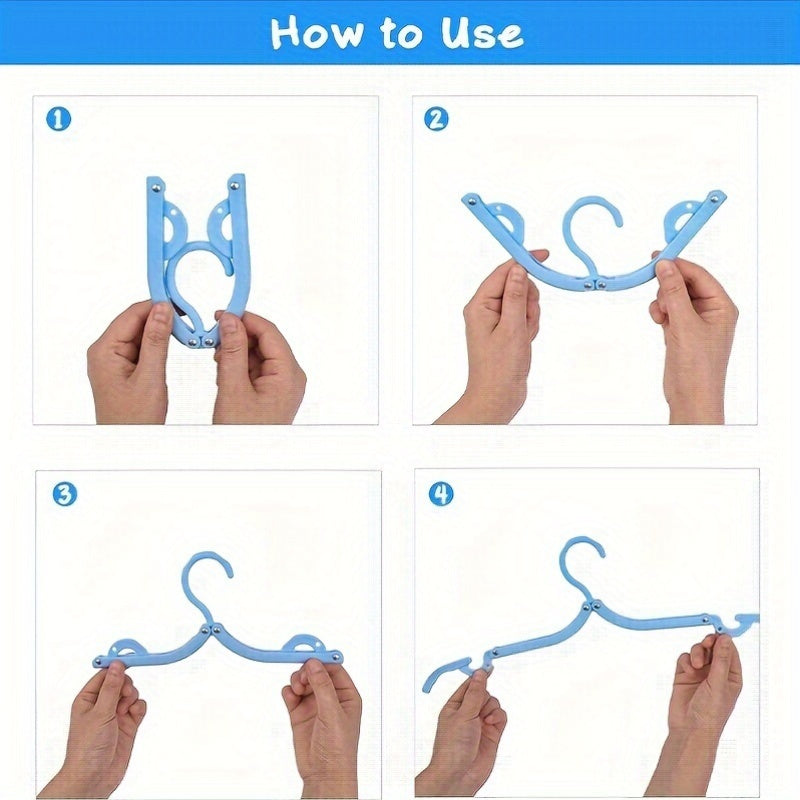 How to Use

1

2

3

4