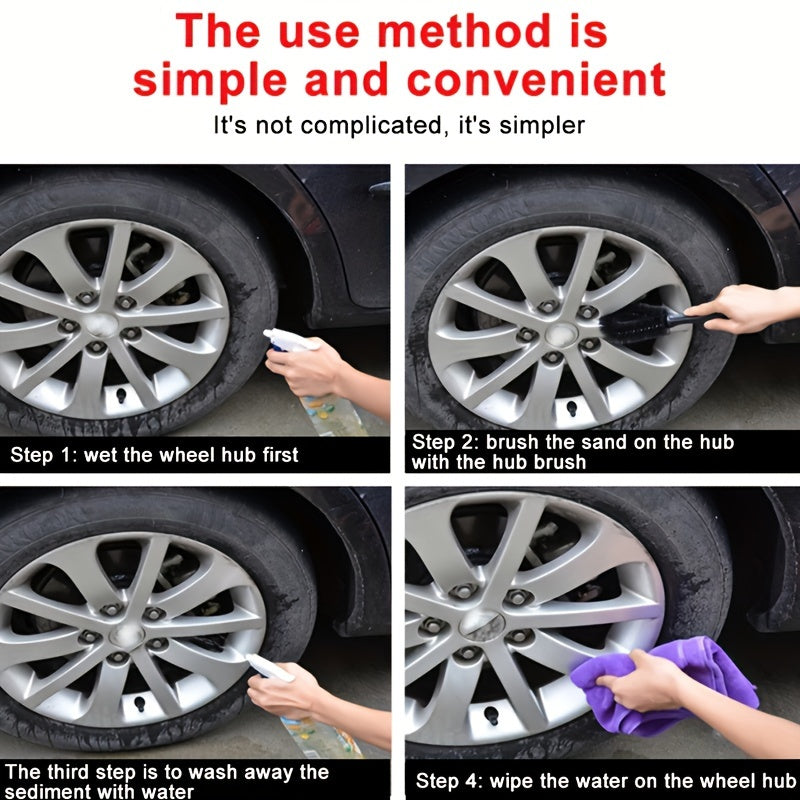 The use method is simple and convenient

It's not complicated, it's simpler

Step 1: wet the wheel hub first

Step 2: brush the sand on the hub with the hub brush

The third step is to wash away the sediment with water

Step 4: wipe the water on the wheel hub