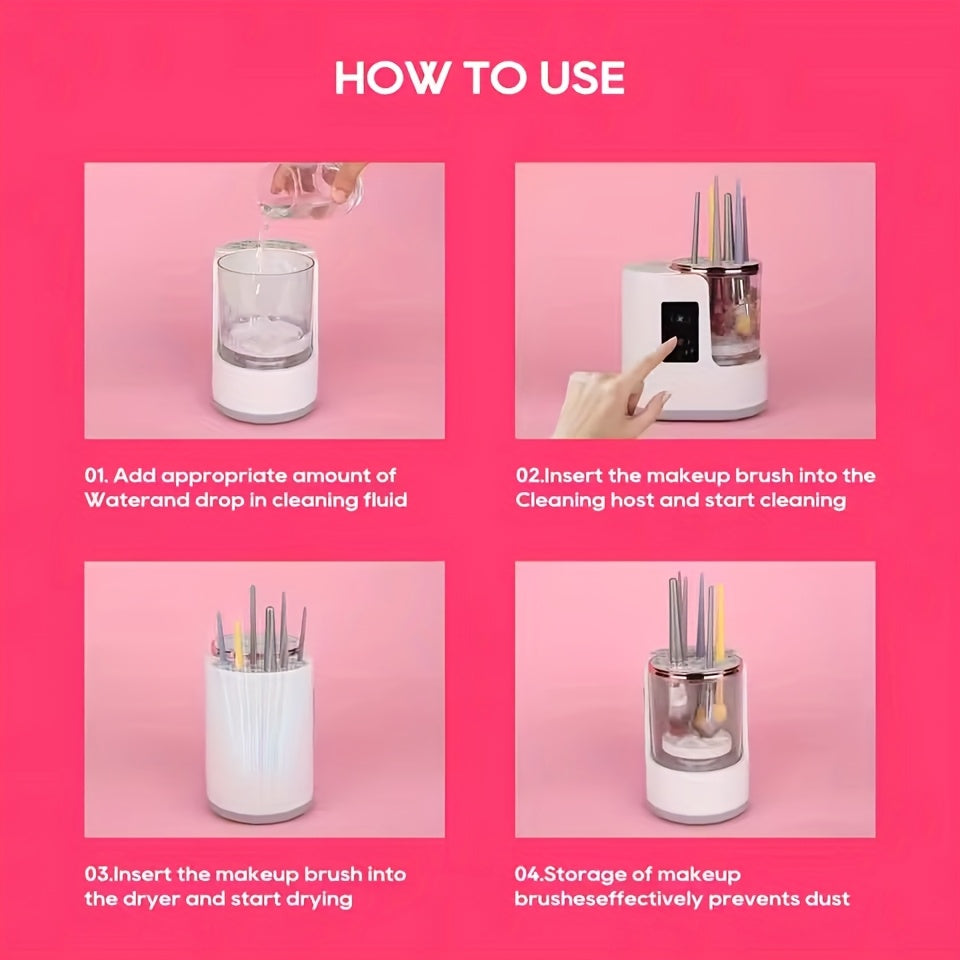 HOW TO USE

01. Add appropriate amount of Waterand drop in cleaning fluid

02.Insert the makeup brush into the Cleaning host and start cleaning

03.Insert the makeup brush into the dryer and start drying

04.Storage of makeup brusheseffectively prevents dust